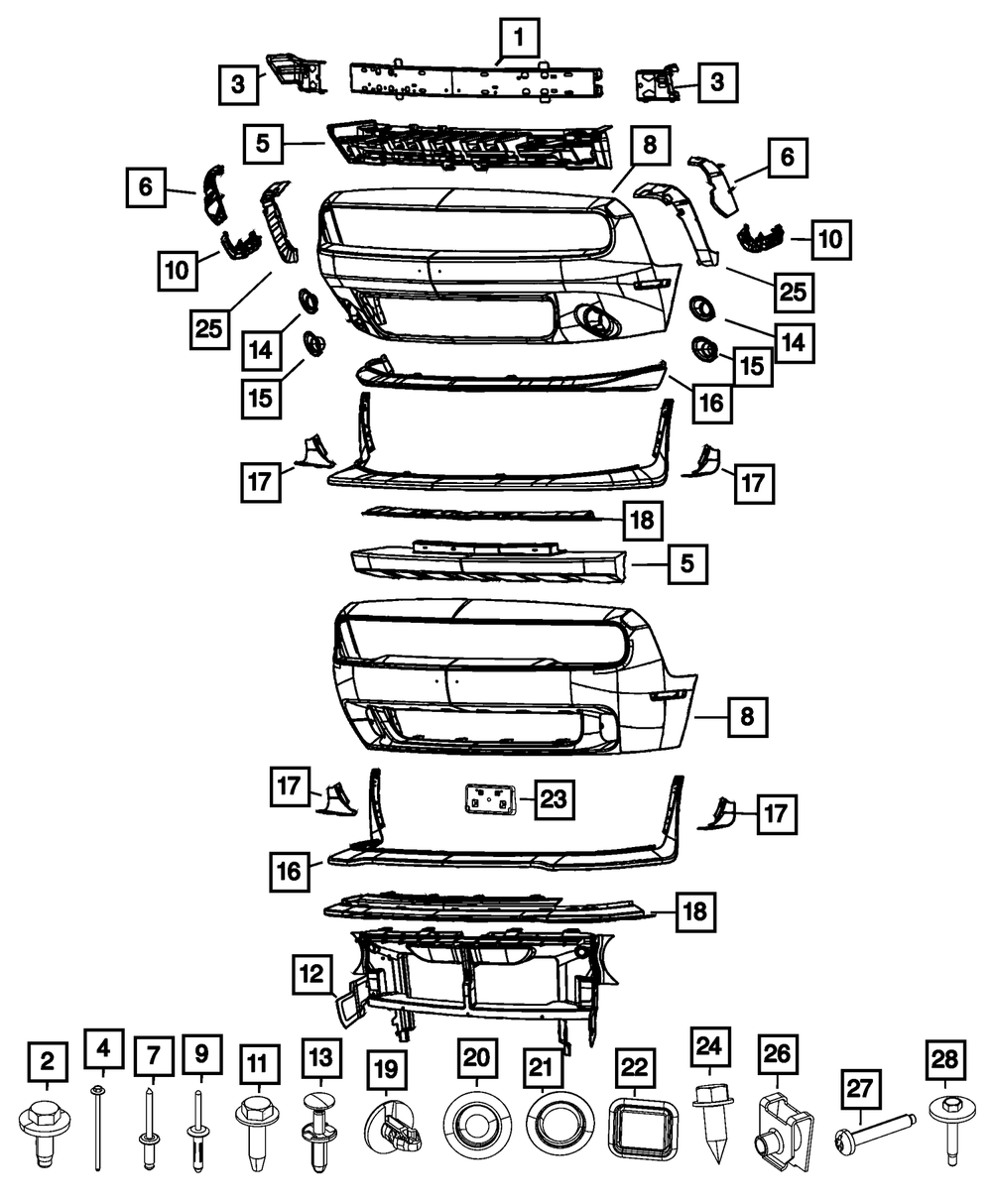 1
3
3
5
8
6
6
10
10
25
25
14
14
15
15
16
17
17
18
5
8
17
23
17
16
18
12
2
4
7
9
11
13
19
20
21
22
24
26
27
28