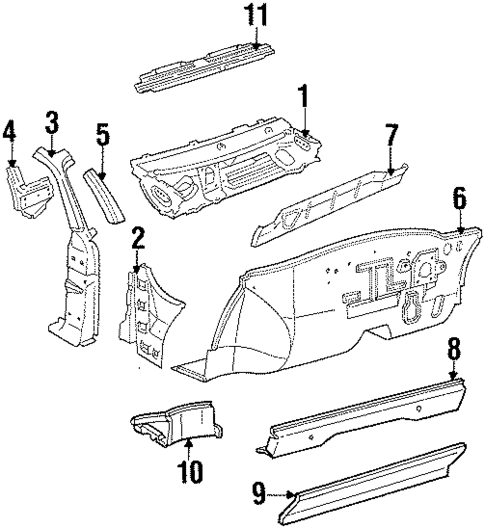 11
1
4
3
5
7
6
2
8
10
9