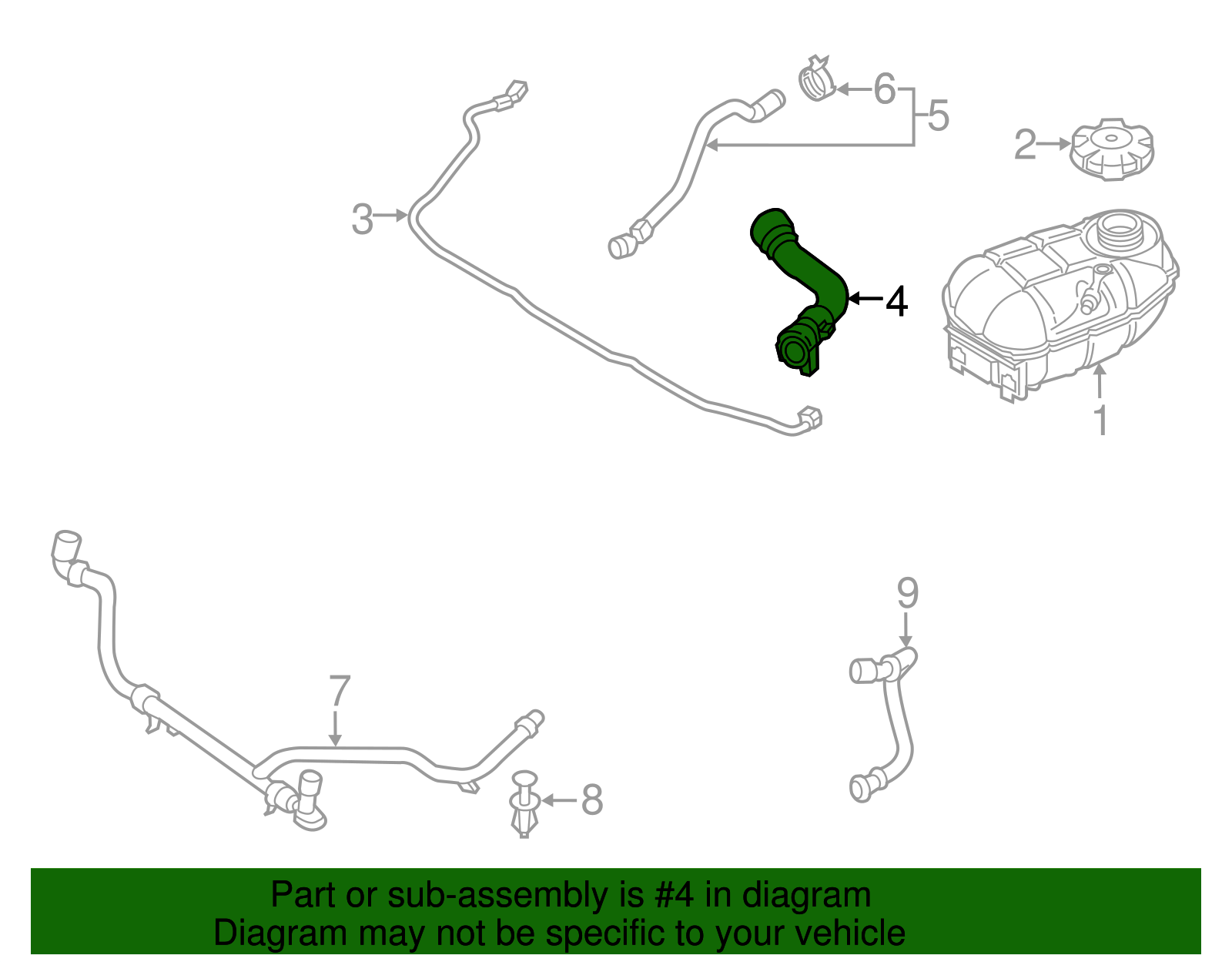 6
5
2
3
4
1
9
7
8

Part or sub-assembly is #4 in diagram
Diagram may not be specific to your vehicle