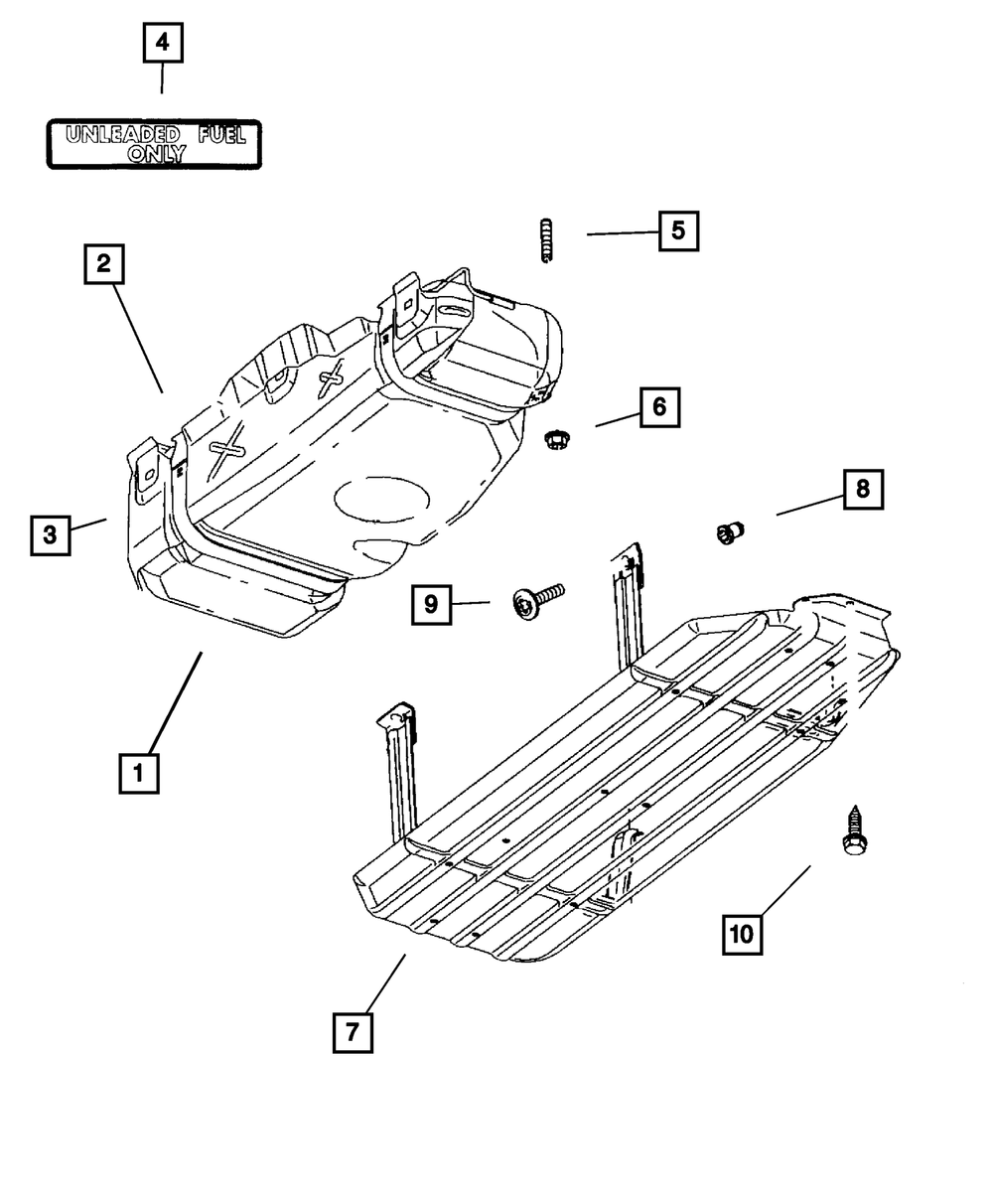 4

UNLEADED FUEL ONLY

5

2

6

8

3

9

1

10

7