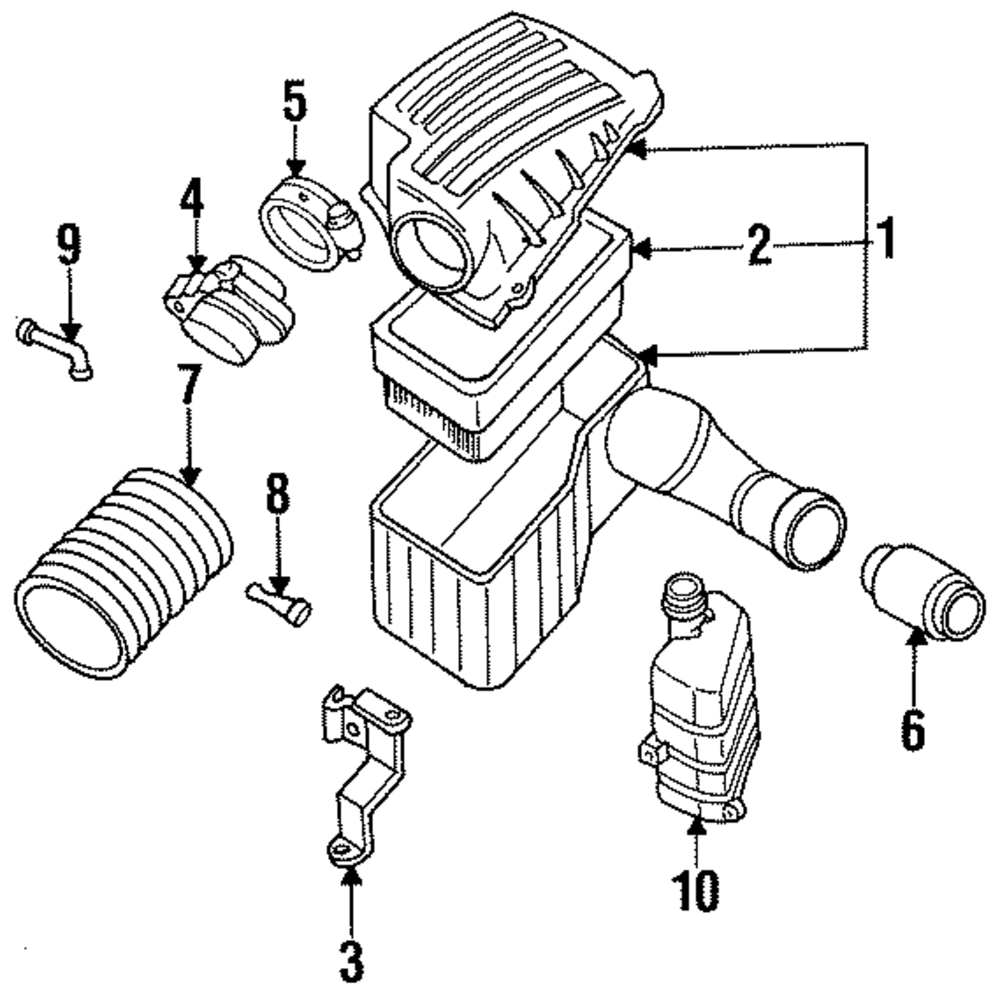 5
4
9
2
1
7
8
6
10
3