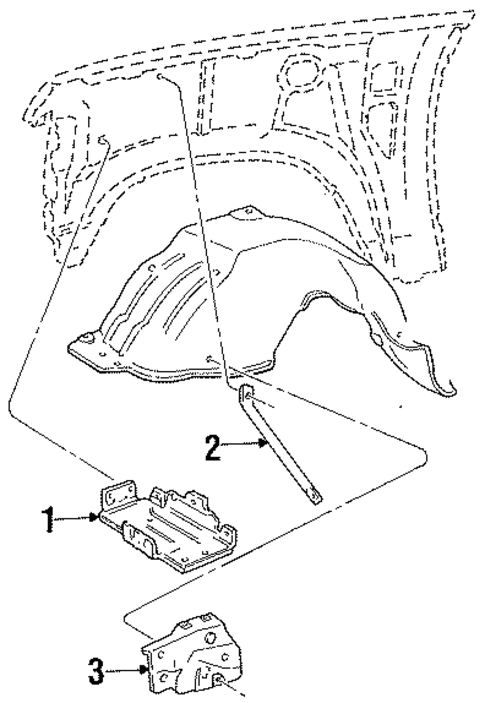 2
1
3