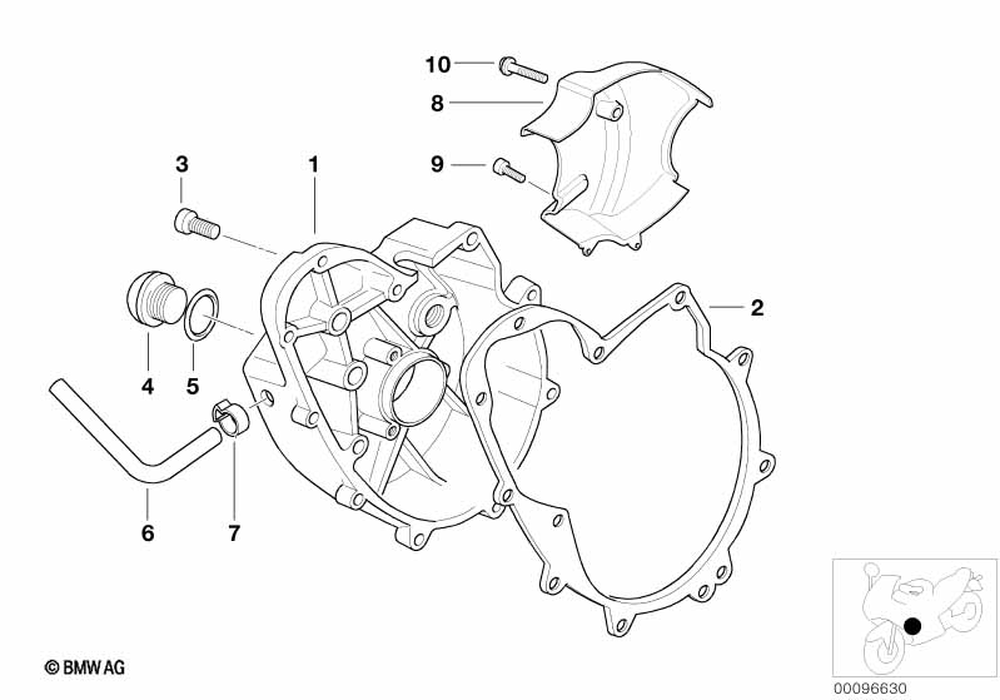 10
8
9
3
1
2
4
5
6
7
© BMW AG
00096630