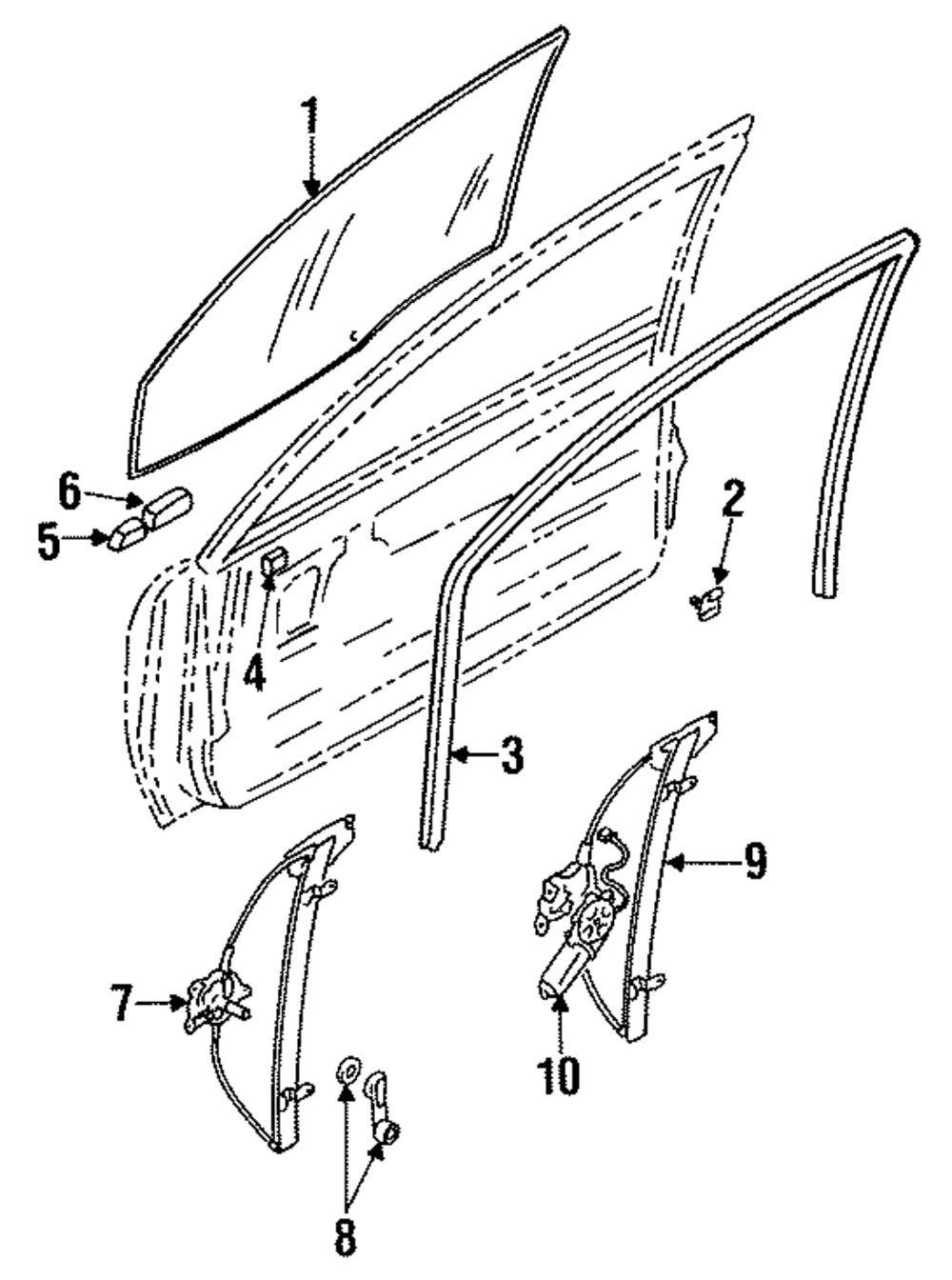 1
6
5
2
4
3
9
7
10
8