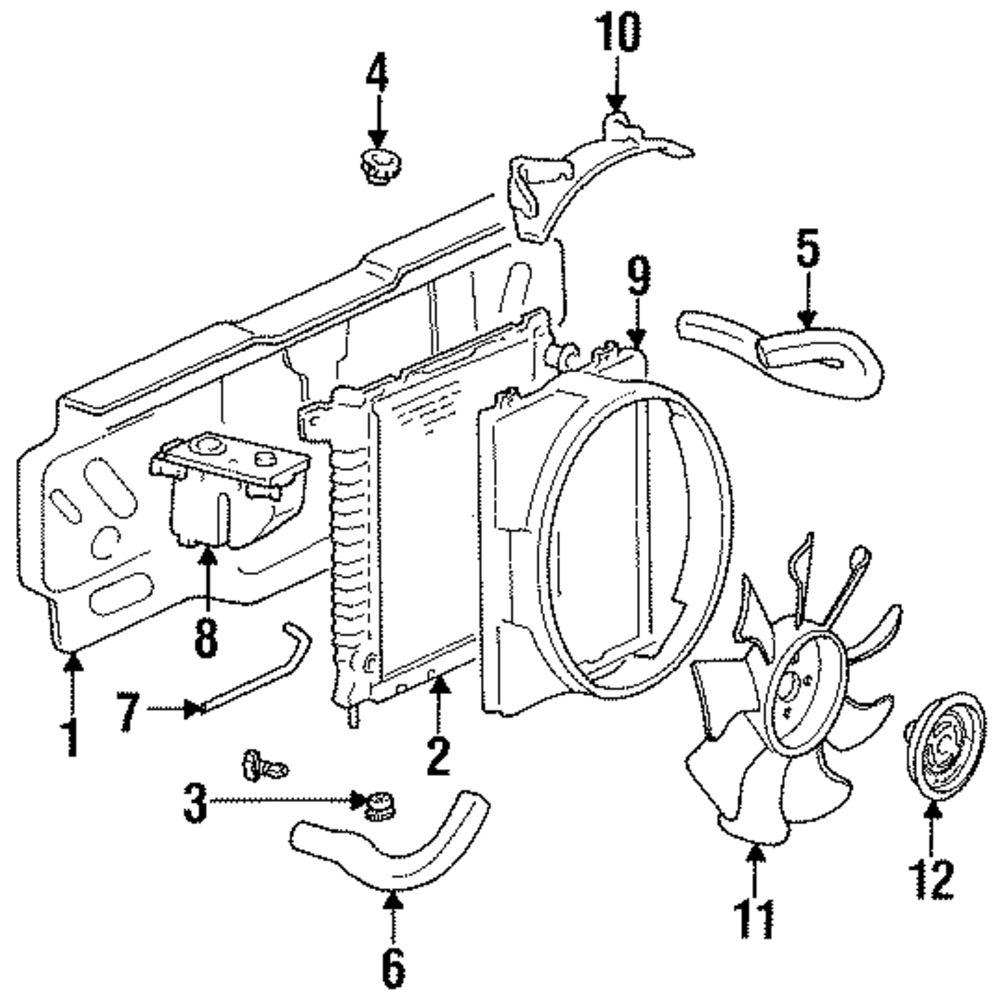 10
4
5
9
8
1
7
2
3
6
11
12