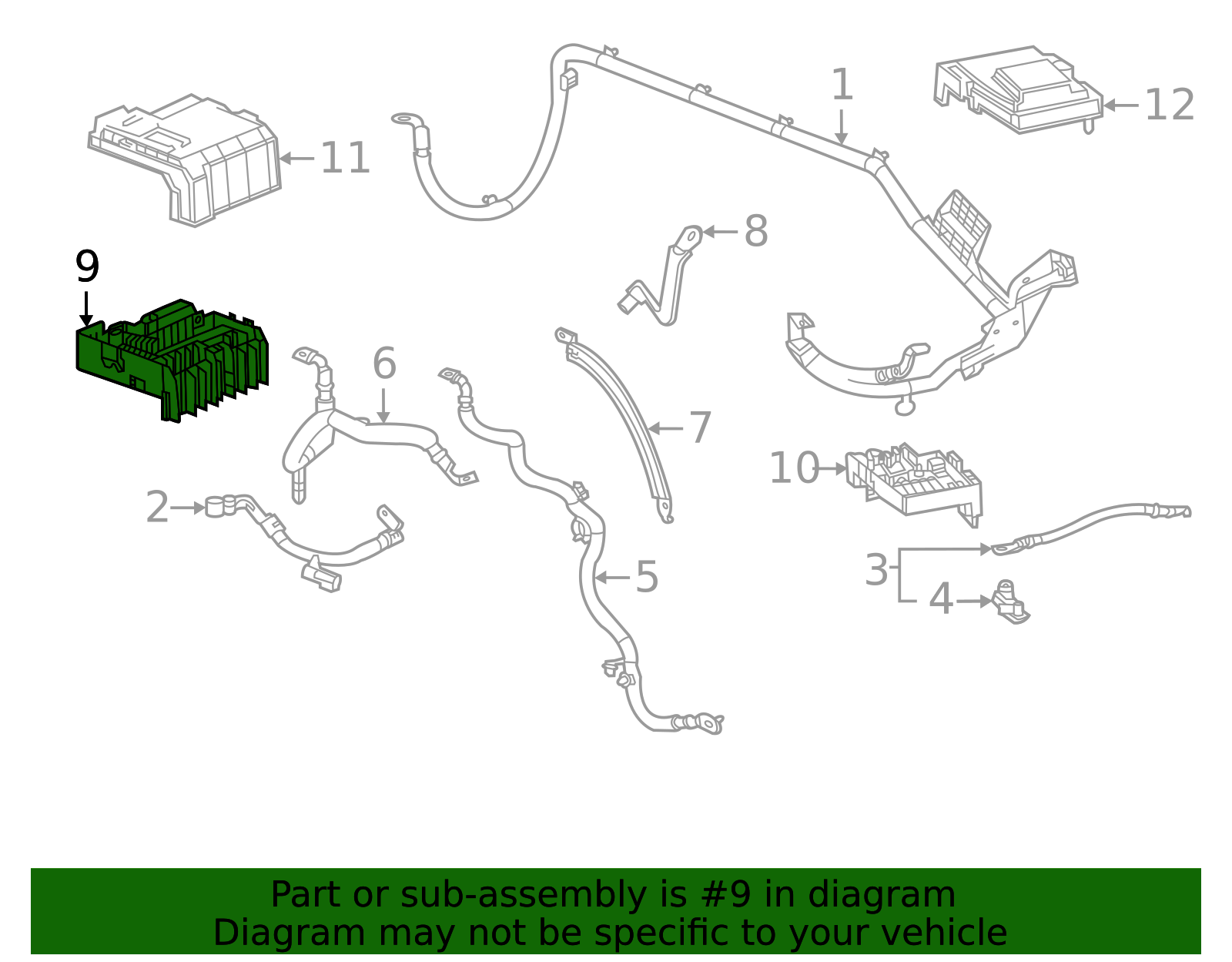 1
12
11
8
9
6
7
10
2
5
3
4

Part or sub-assembly is #9 in diagram
Diagram may not be specific to your vehicle