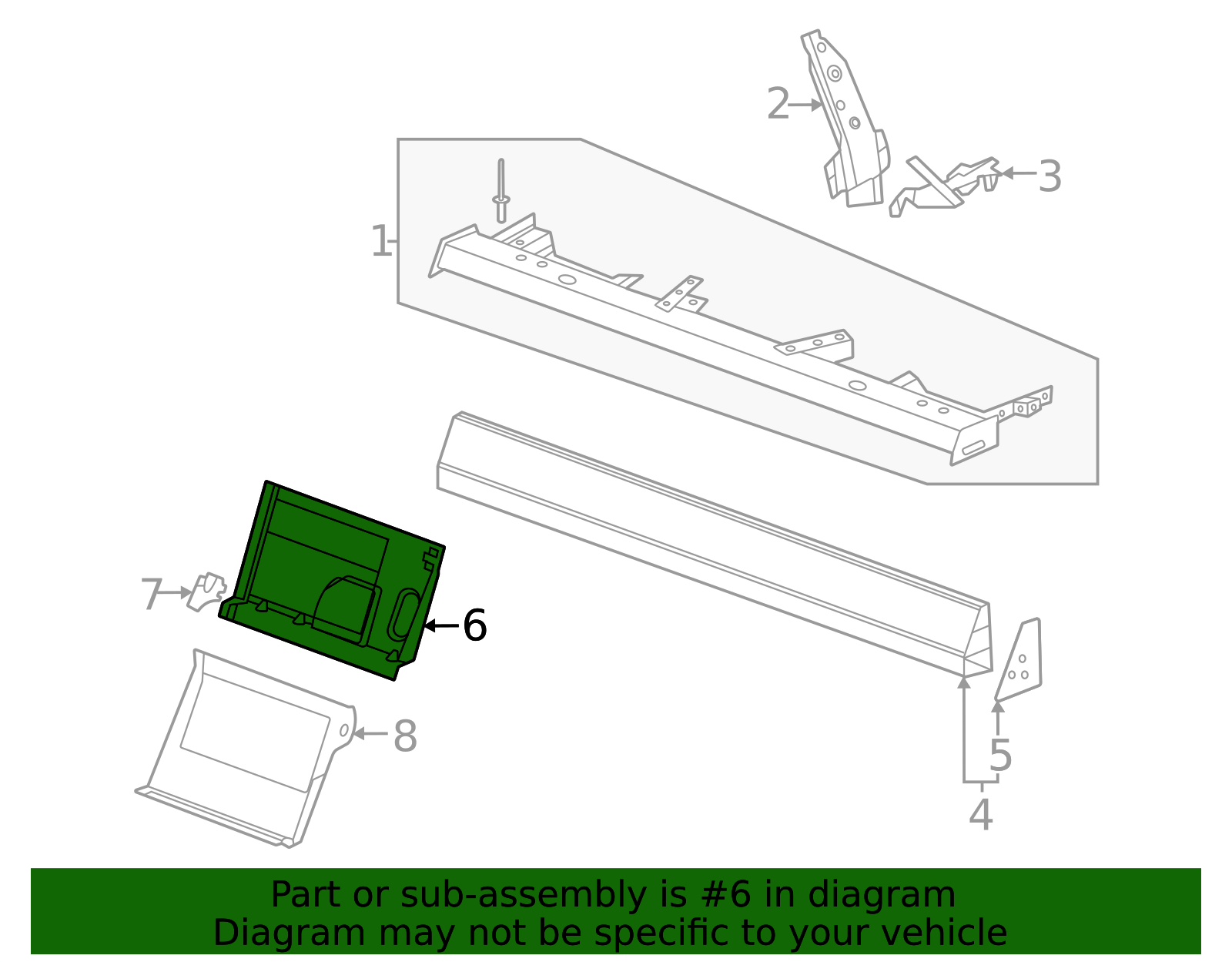 2
3
1
7
6
8
5
4

Part or sub-assembly is #6 in diagram
Diagram may not be specific to your vehicle