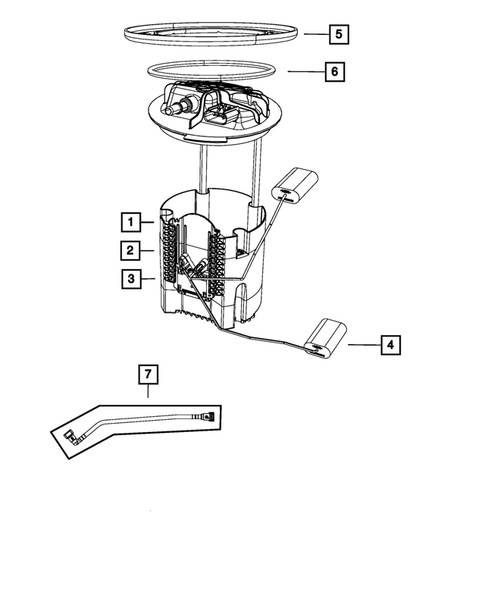 5
6
1
2
3
4
7