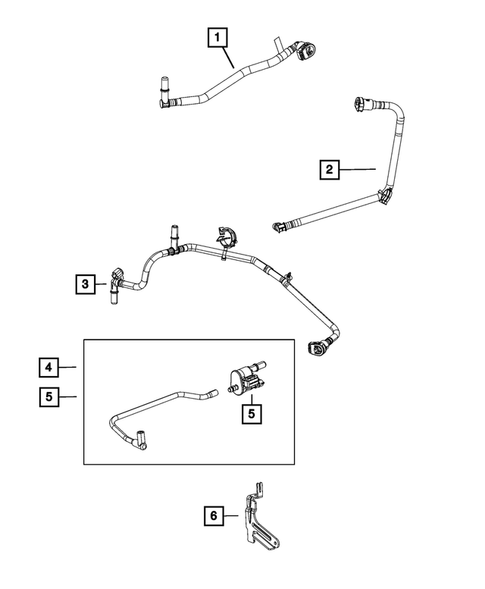 1
2
3
4
5
5
6