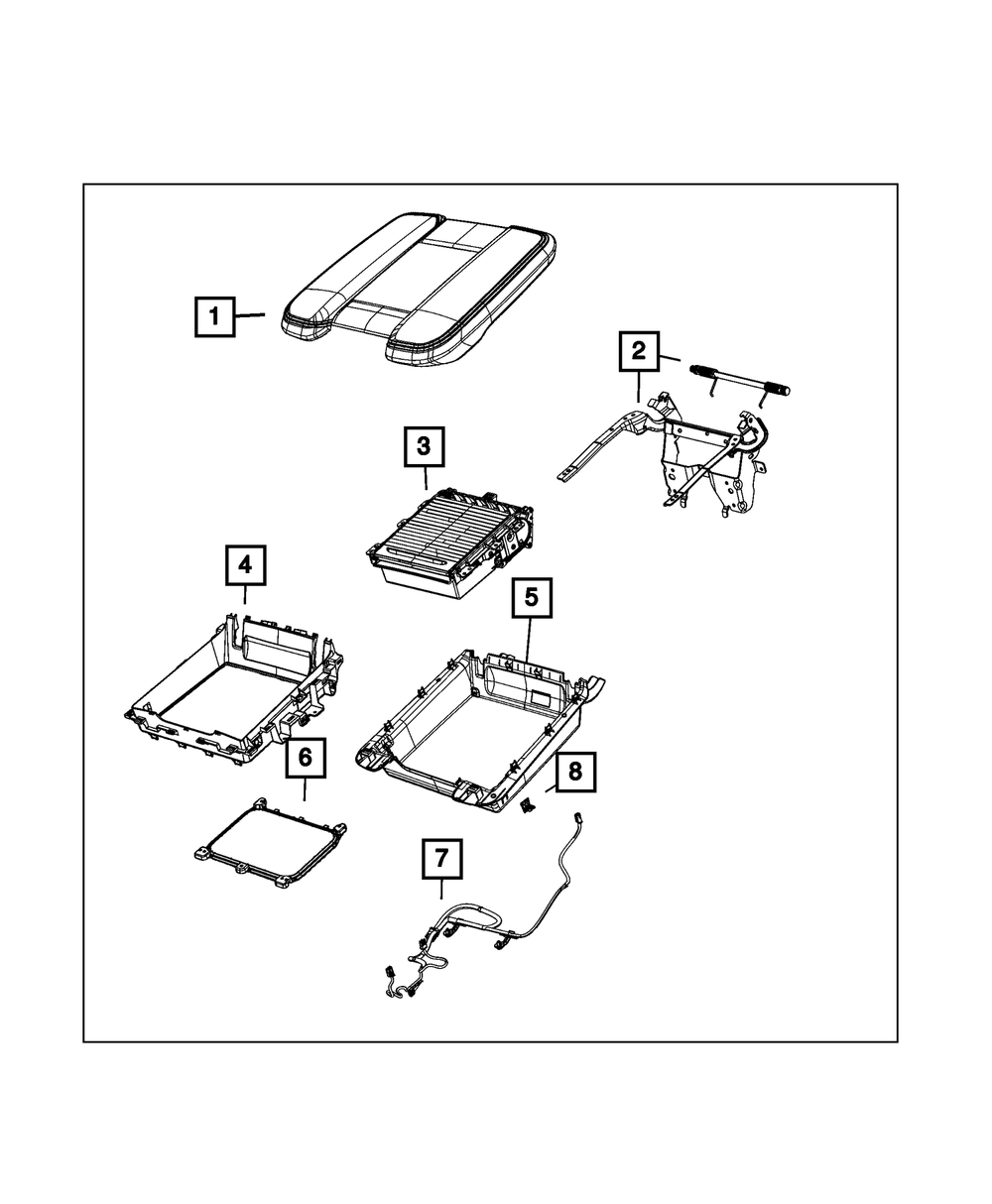 1
2
3
4
5
6
8
7