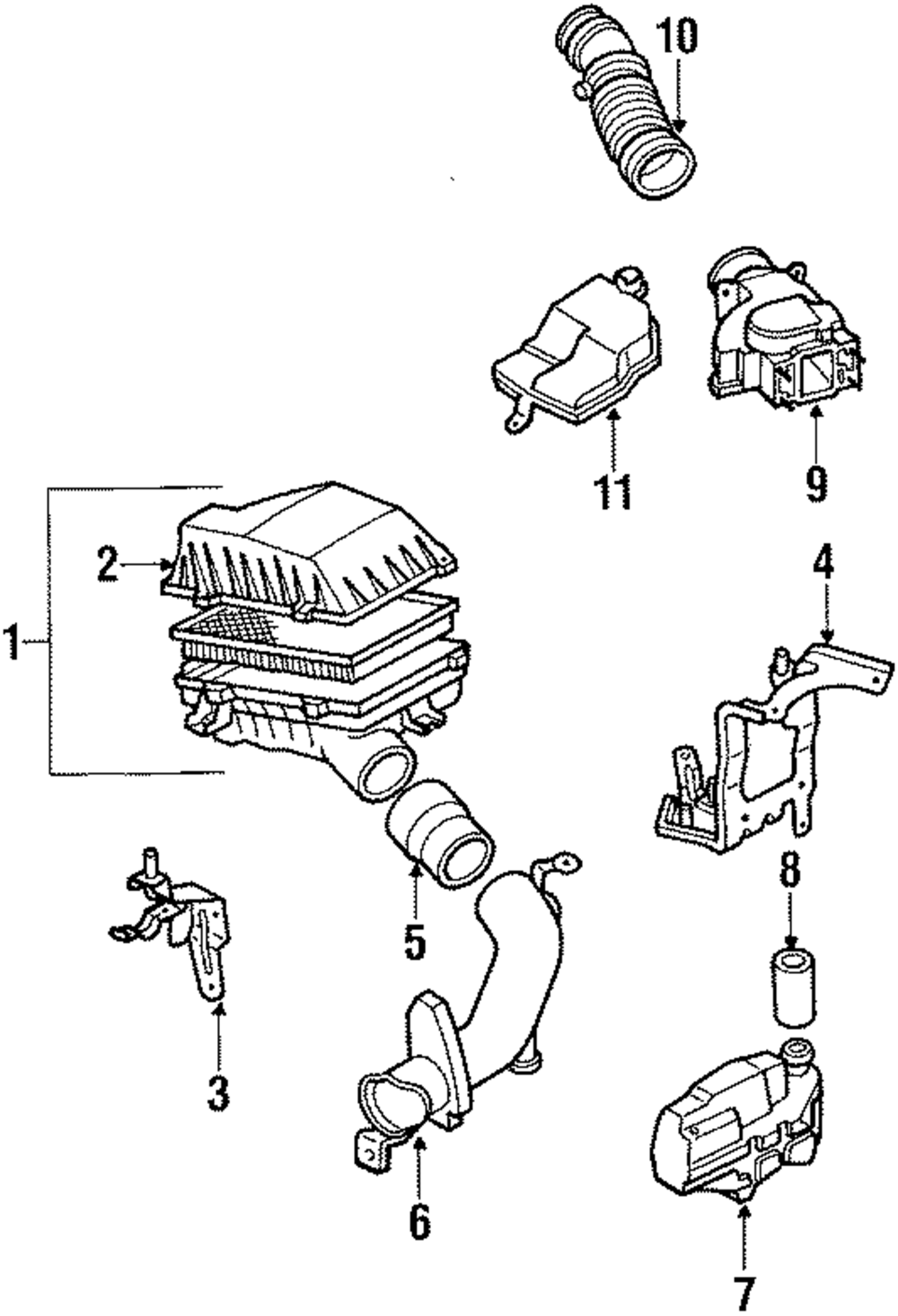 10

11

9

2

1

4

8

5

3

6

7