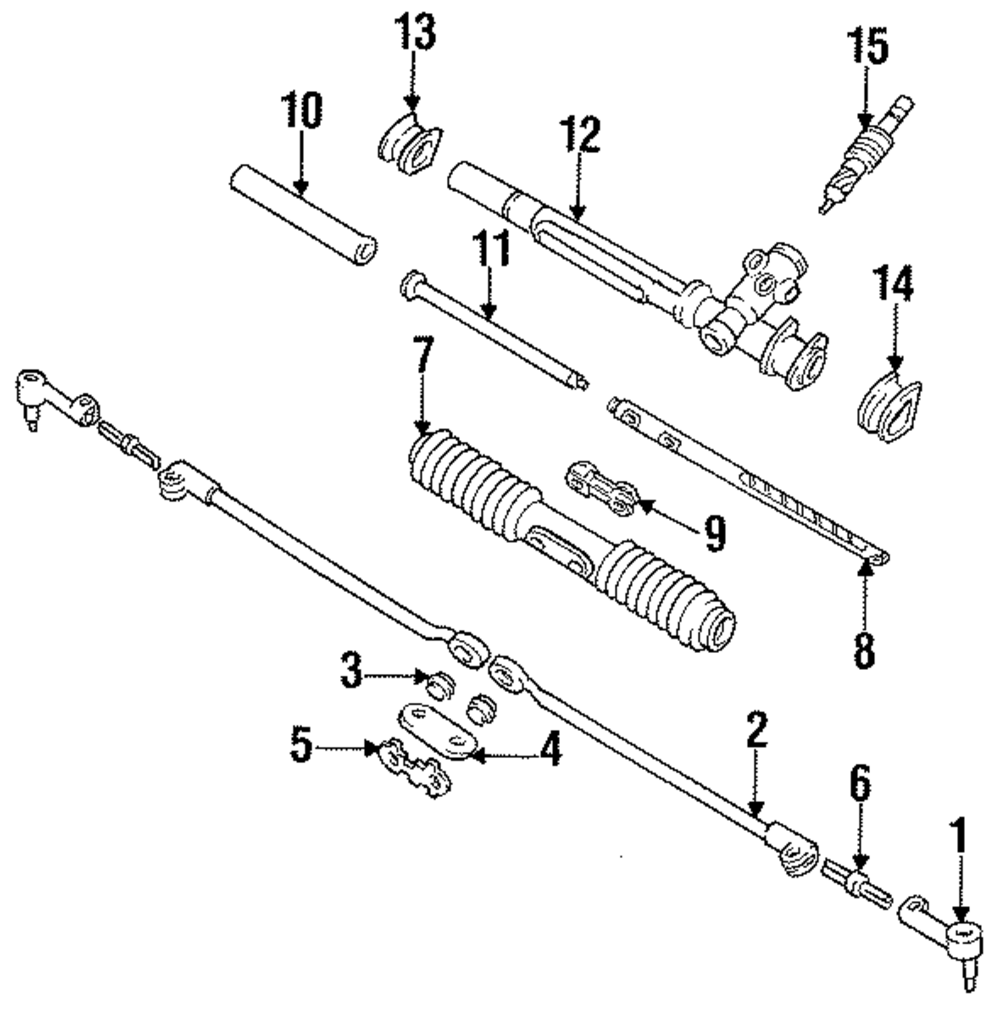 13
15
10
12
11
14
7
9
8
3
5
4
2
6
1