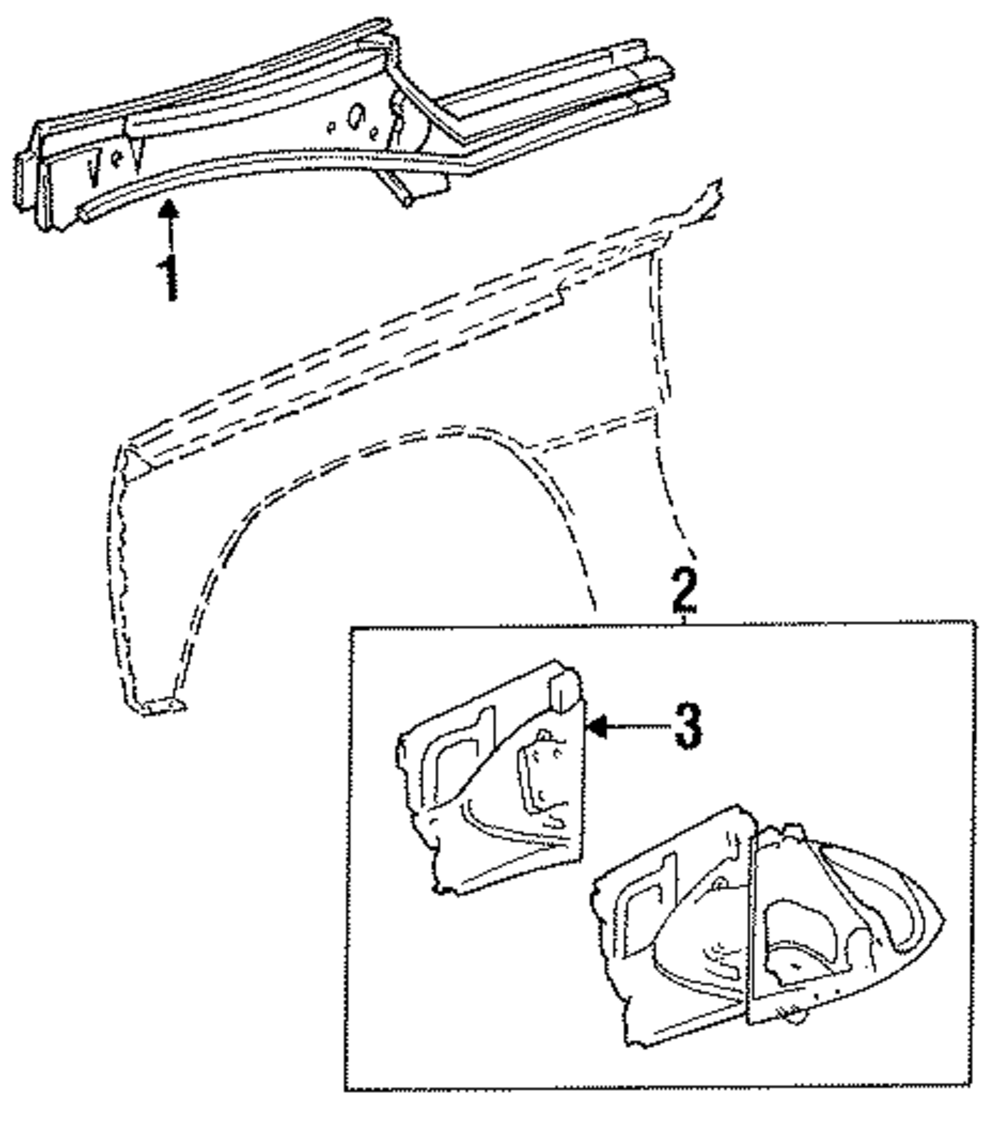 1
2
3