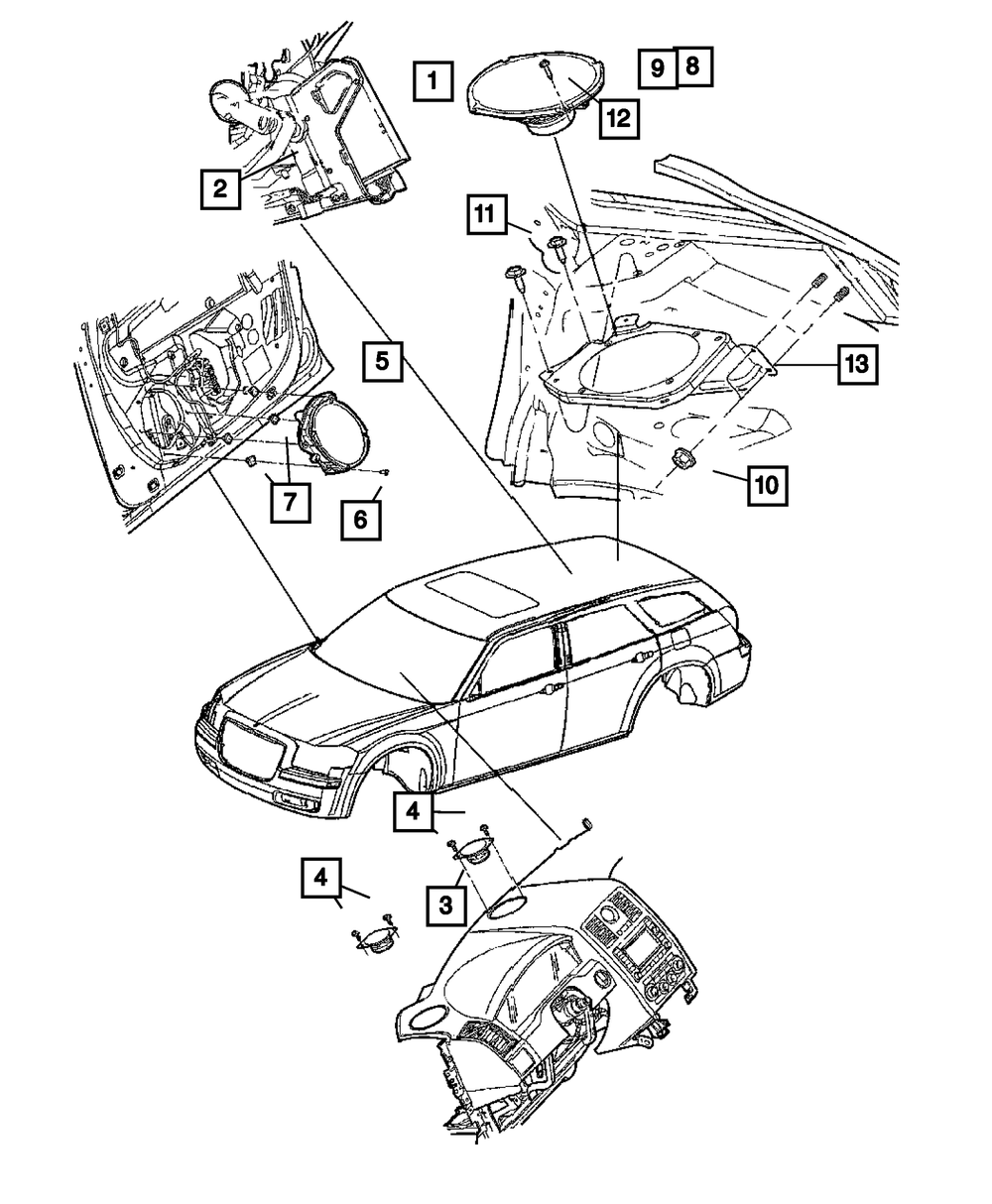 1
9 8
12
2
11
5
13
7
6
10
4
4
3