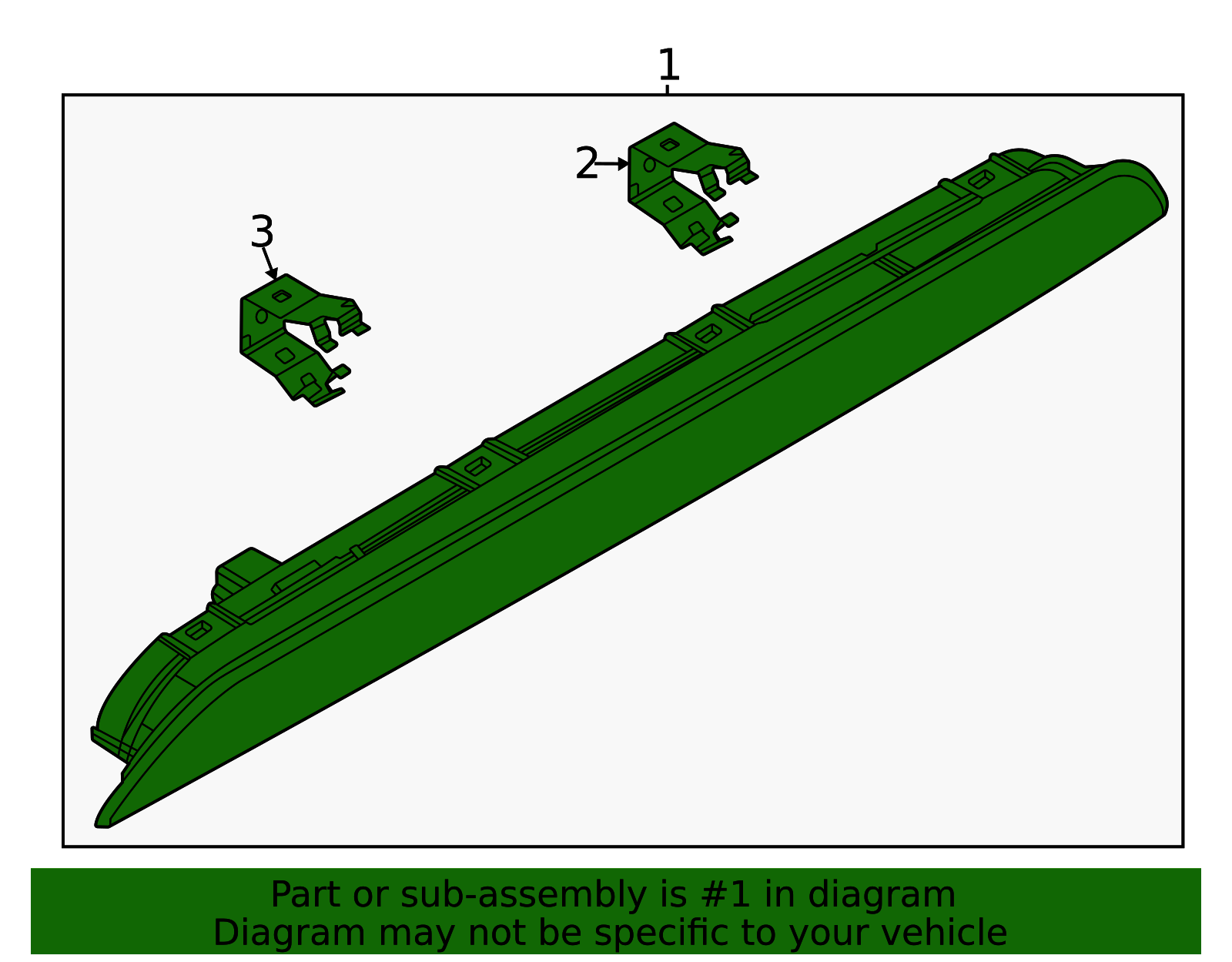 1

2

3

Part or sub-assembly is #1 in diagram
Diagram may not be specific to your vehicle