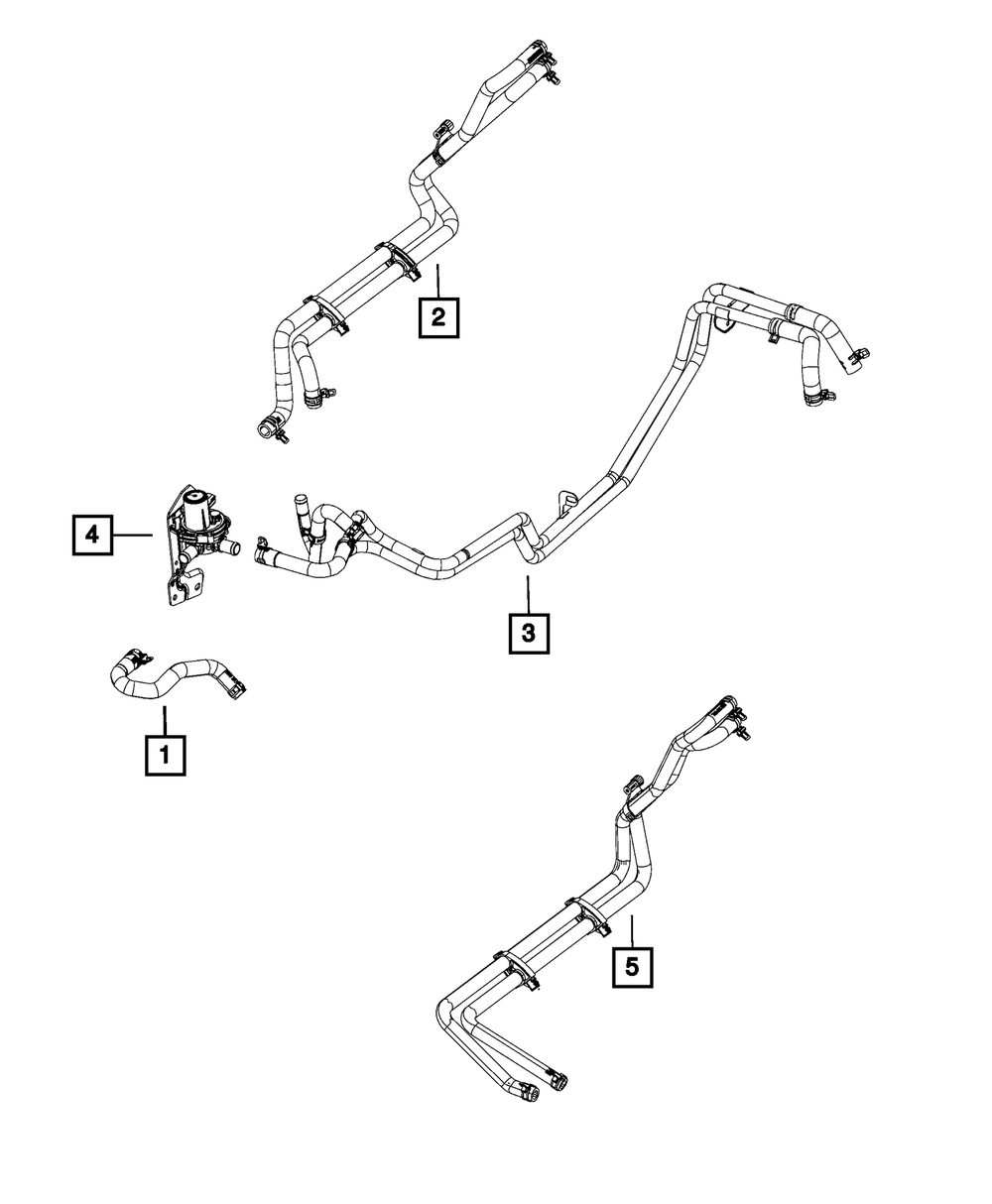 2

4

3

1

5