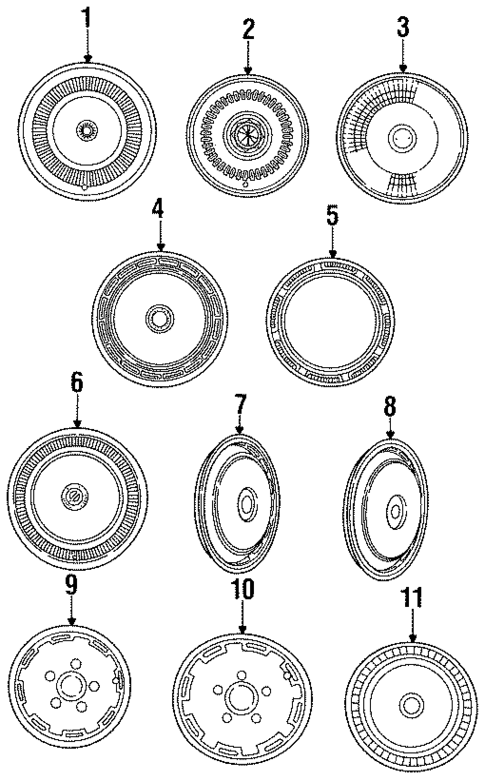 1
2
3
4
5
6
7
8
9
10
11