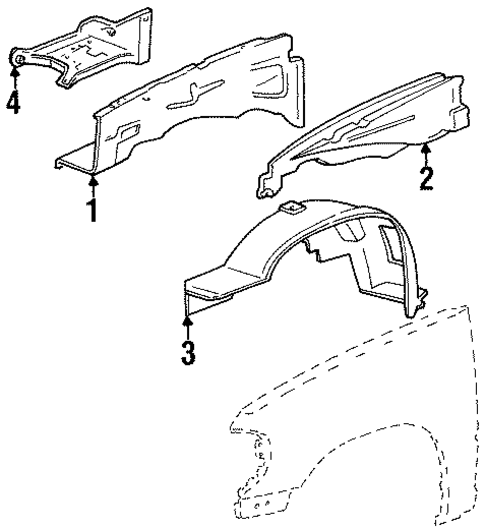 4
1
2
3