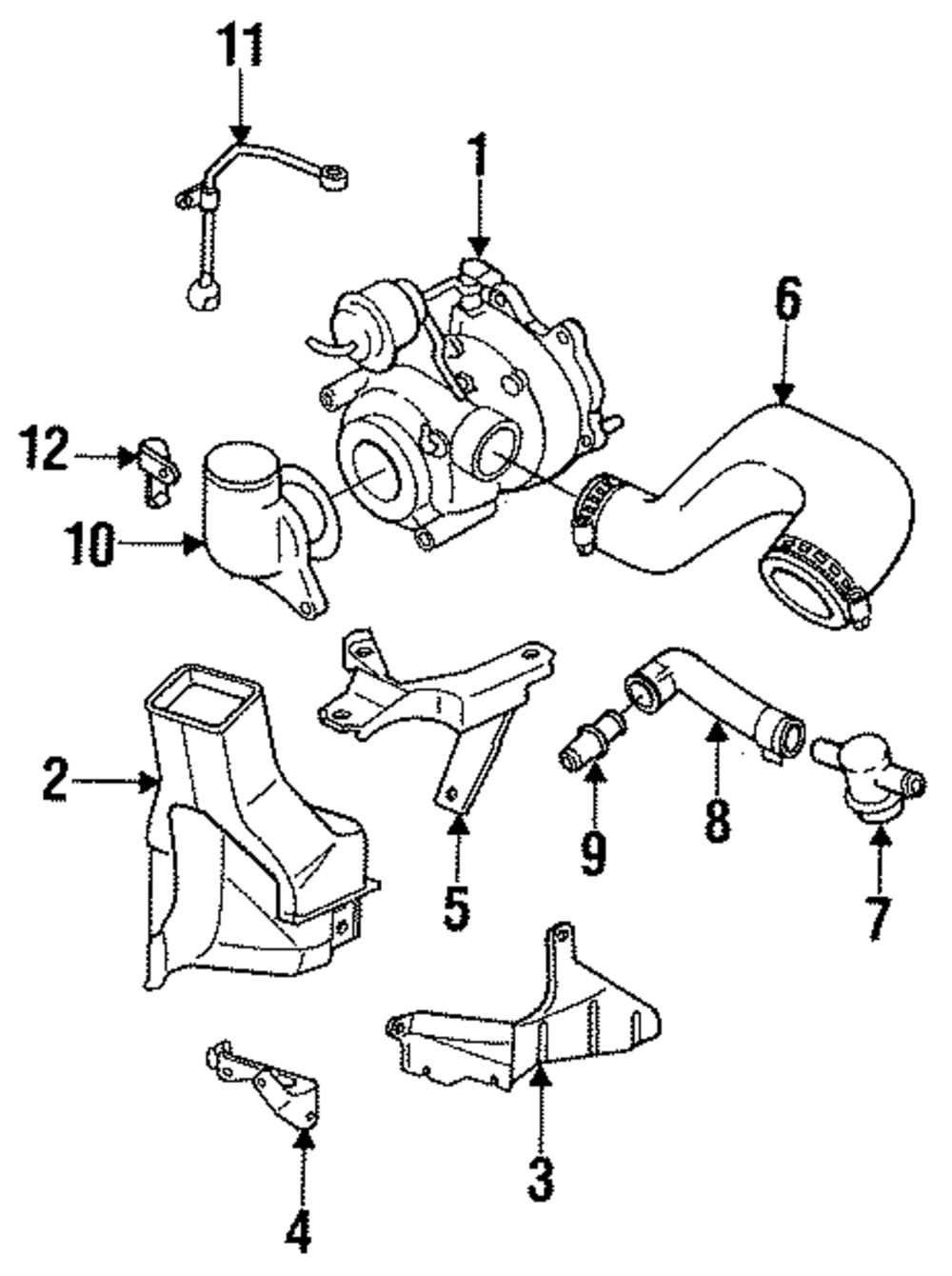 11
1
6
12
10
2
5
9
8
7
3
4