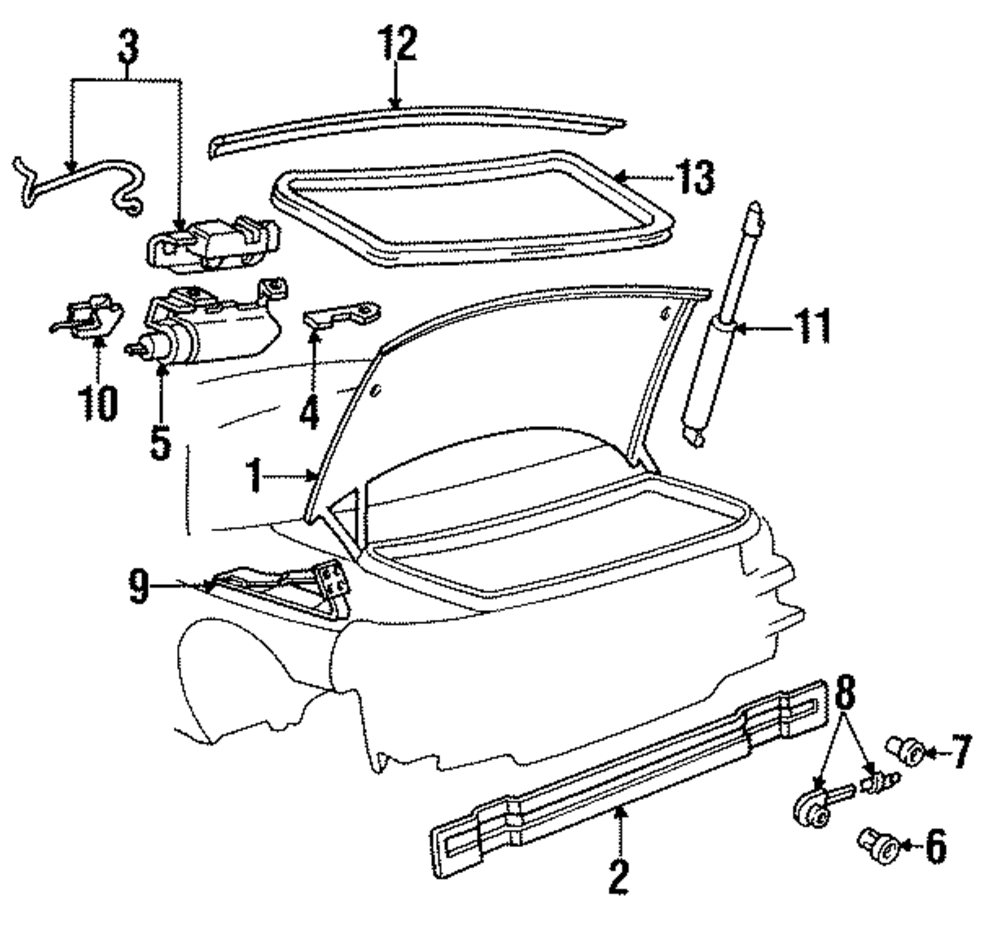 3
12
13
11
10
5
4
1
9
8
7
6
2