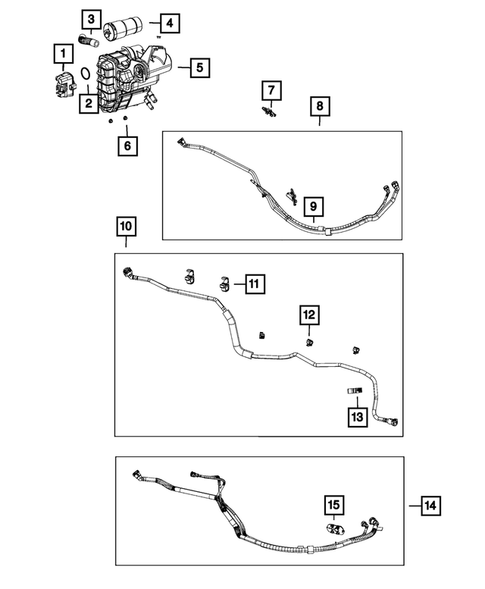 3
4
1
5
2
6
7
8
9
10
11
12
13
15
14