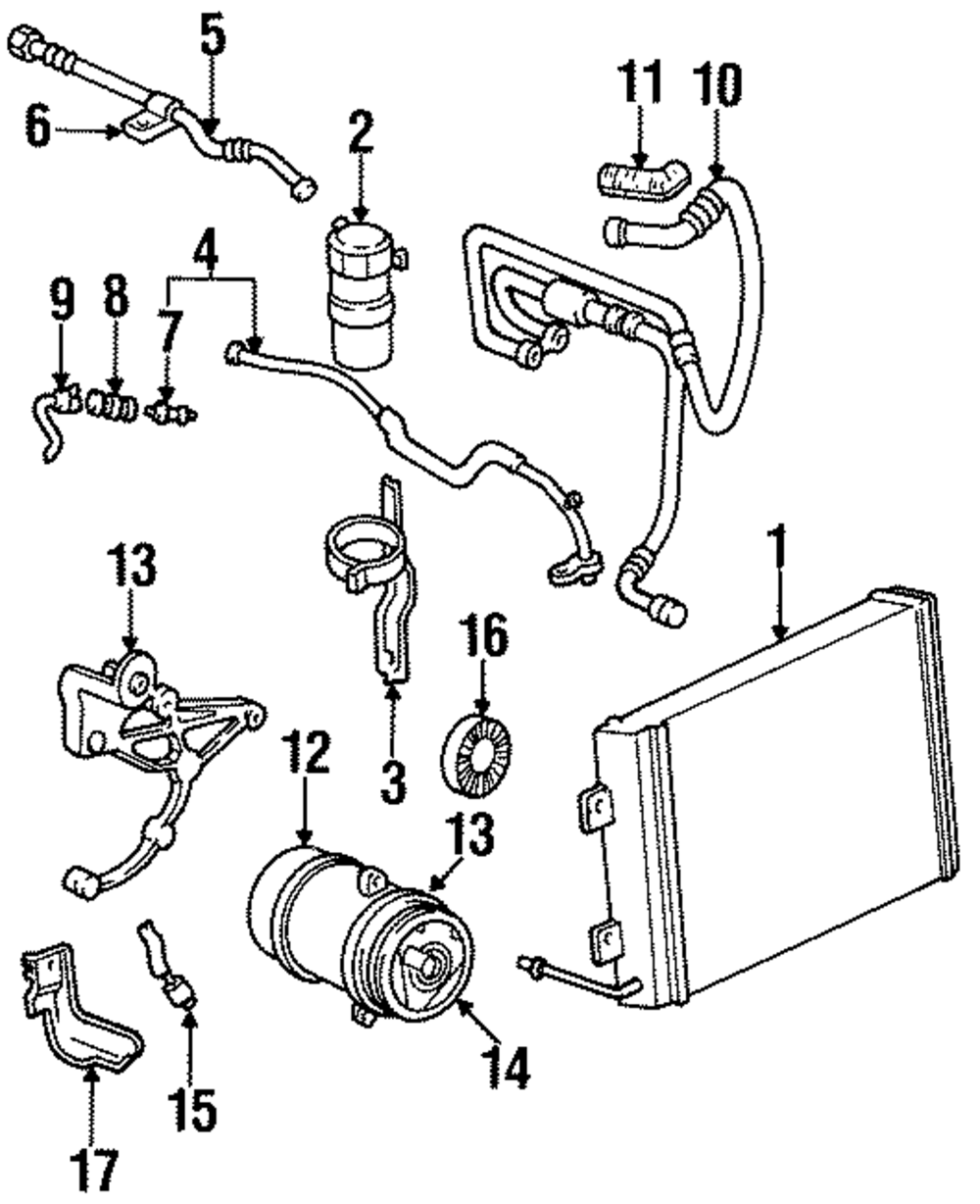 5
6
2
11
10
4
9
8
7
13
1
16
3
12
13
14
15
17