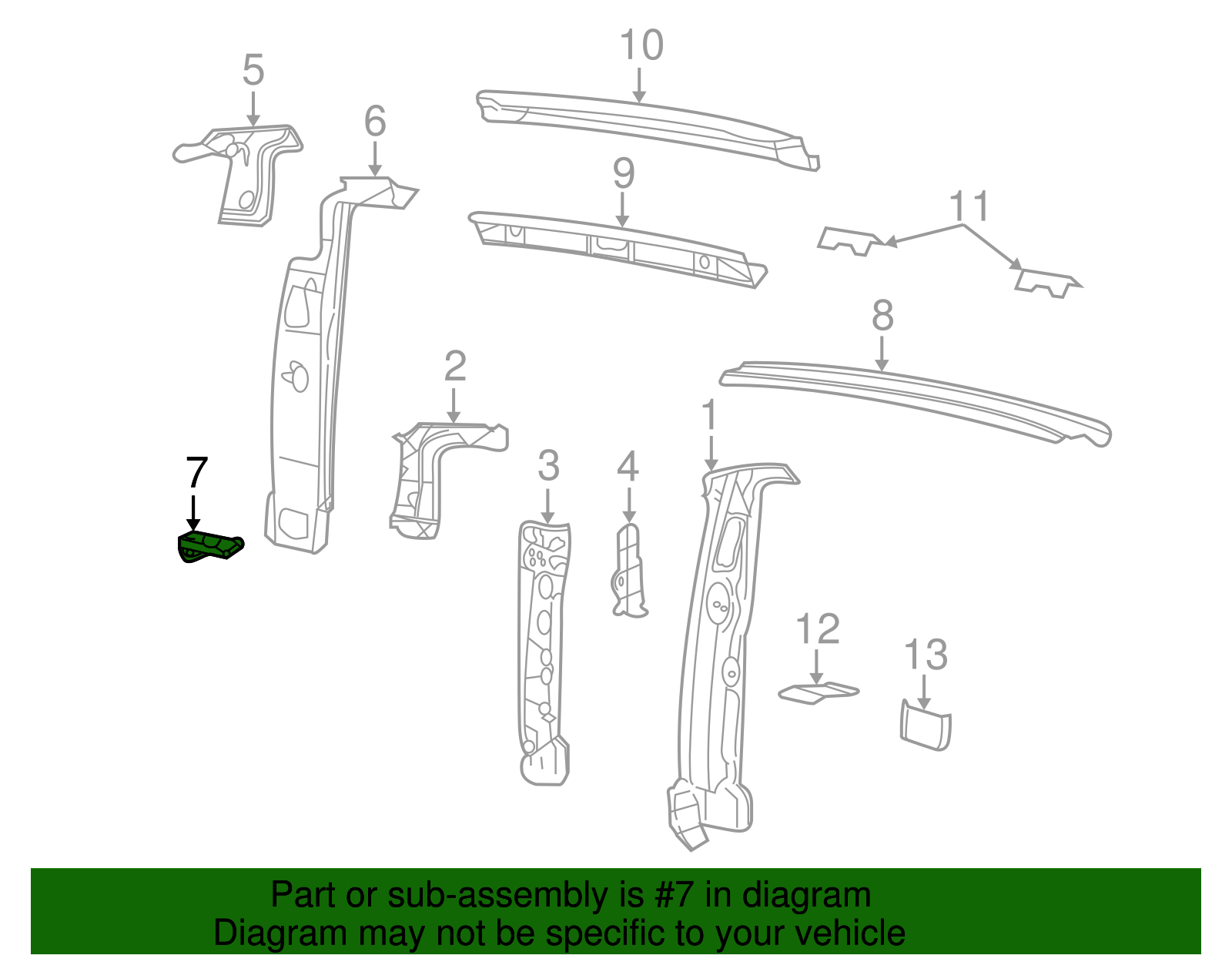 10
5
6
9
11
8
2
1
7
3
4
12
13

Part or sub-assembly is #7 in diagram
Diagram may not be specific to your vehicle