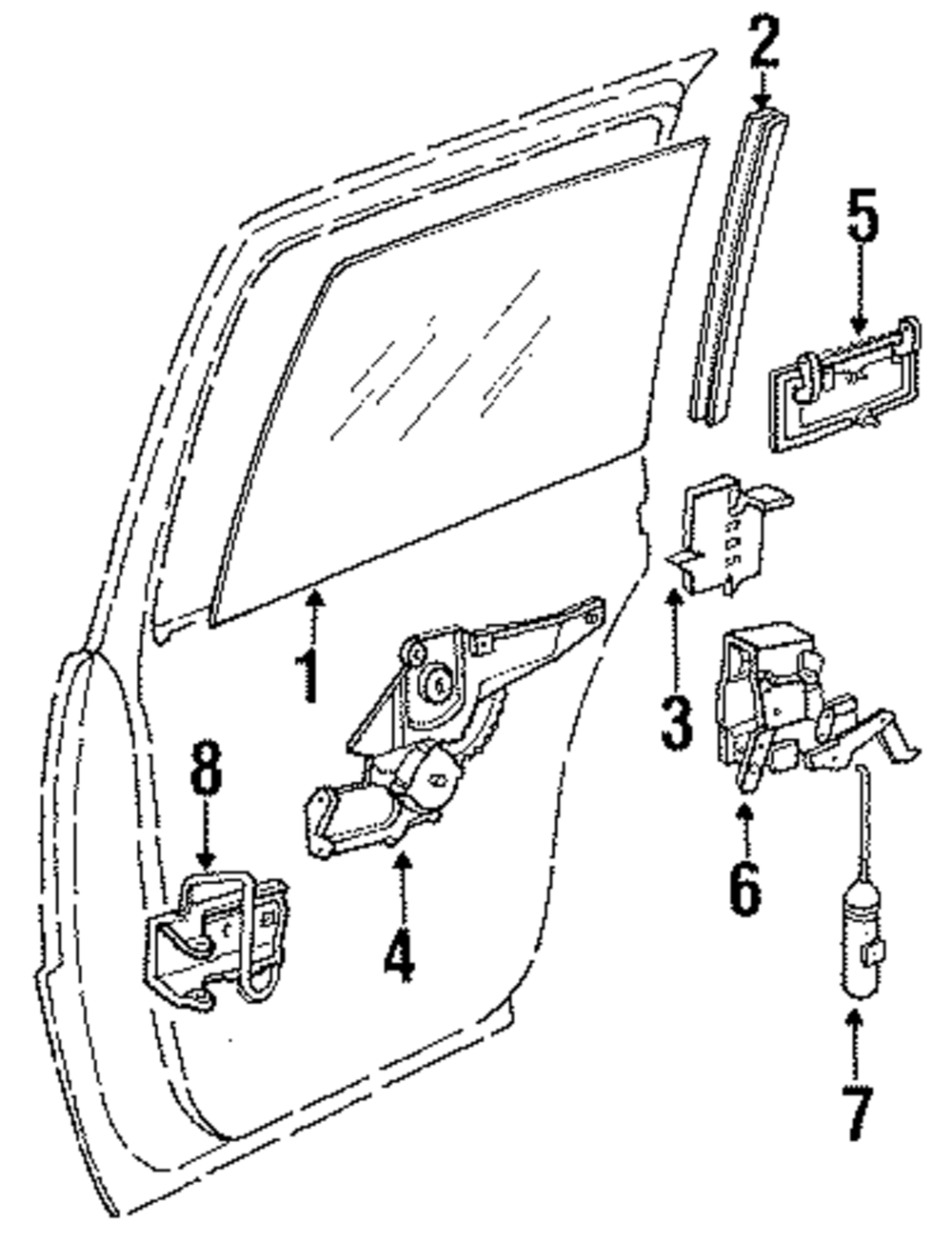 2
5
1
3
8
4
6
7