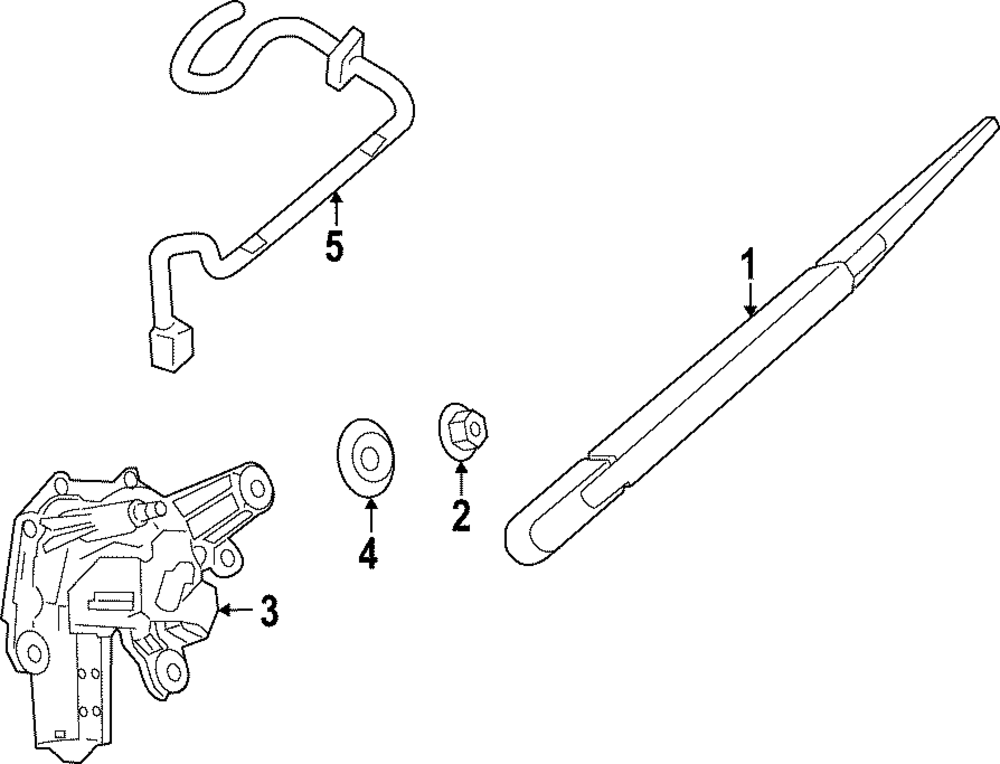 5
1
4
2
3