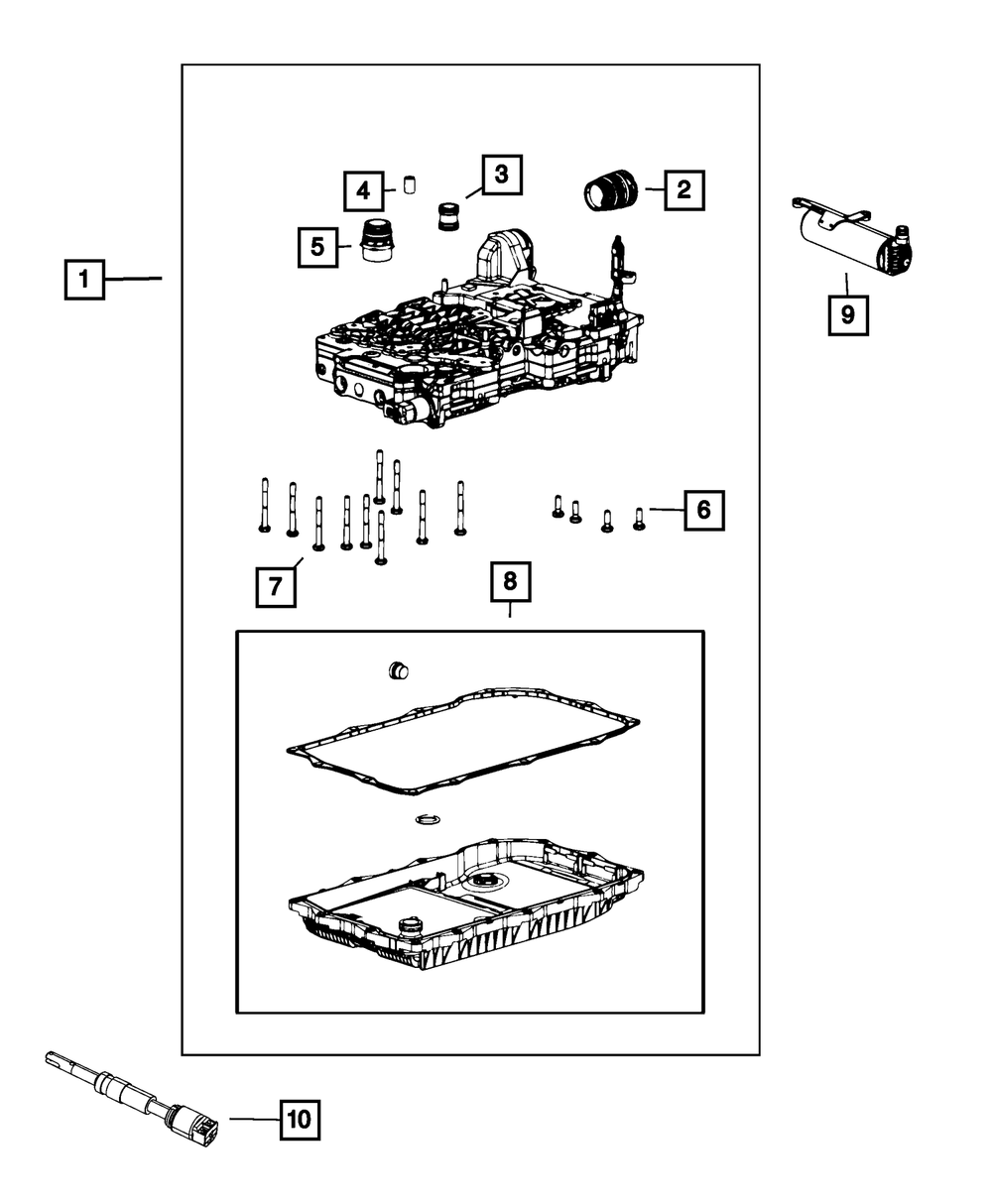 4
3
2
5
1
9
6
7
8
10