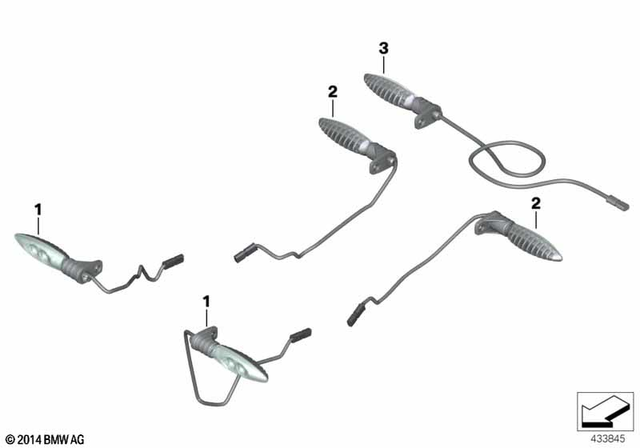 3

2

1

2

1

© 2014 BMW AG

433845