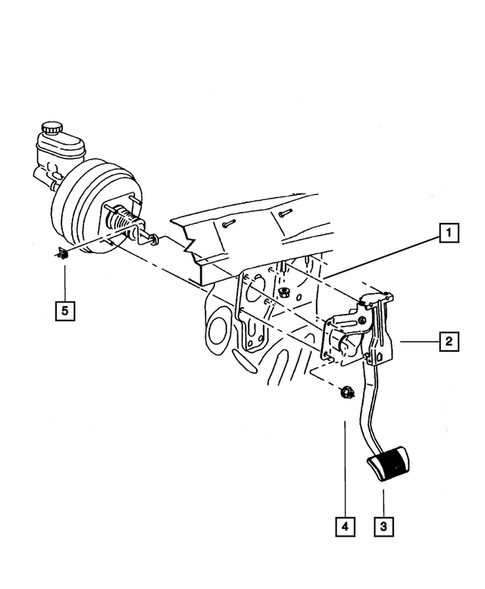 1
5
2
4
3