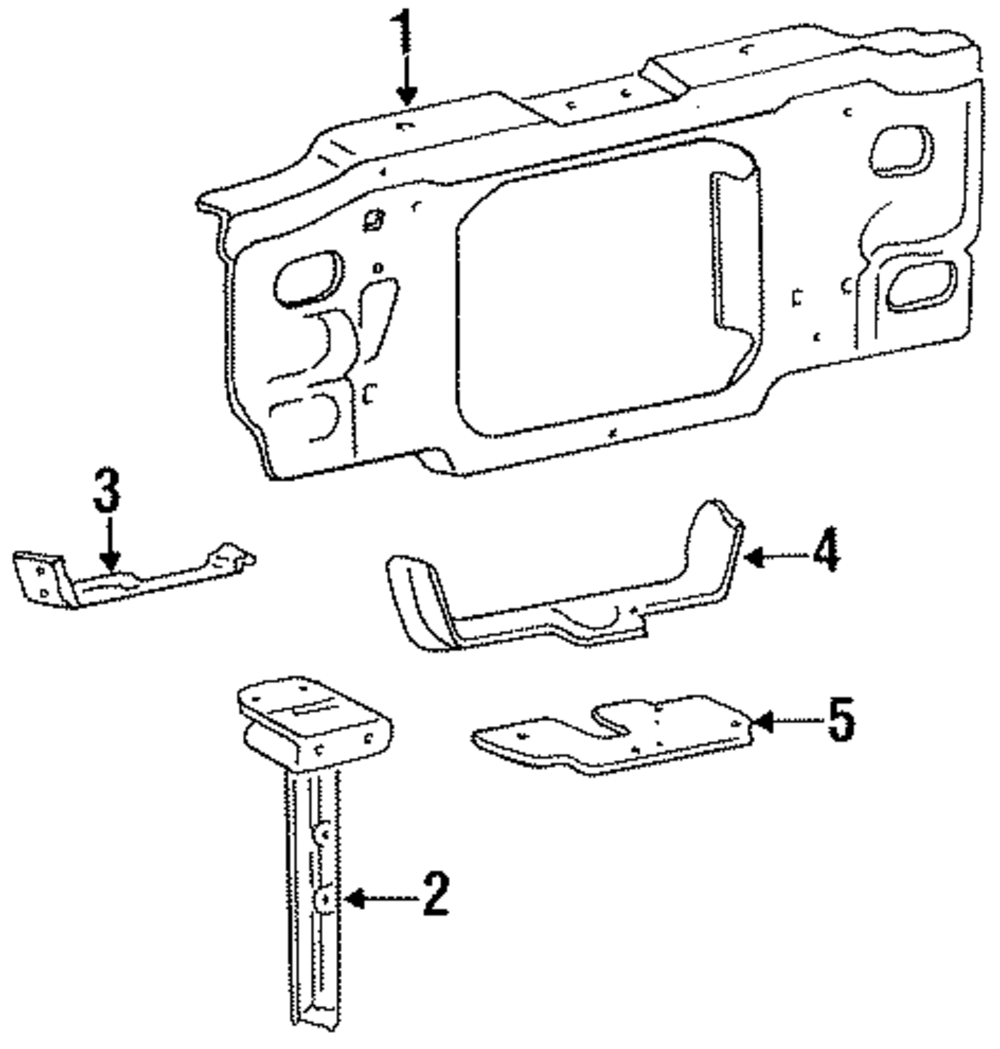 1
3
4
5
2