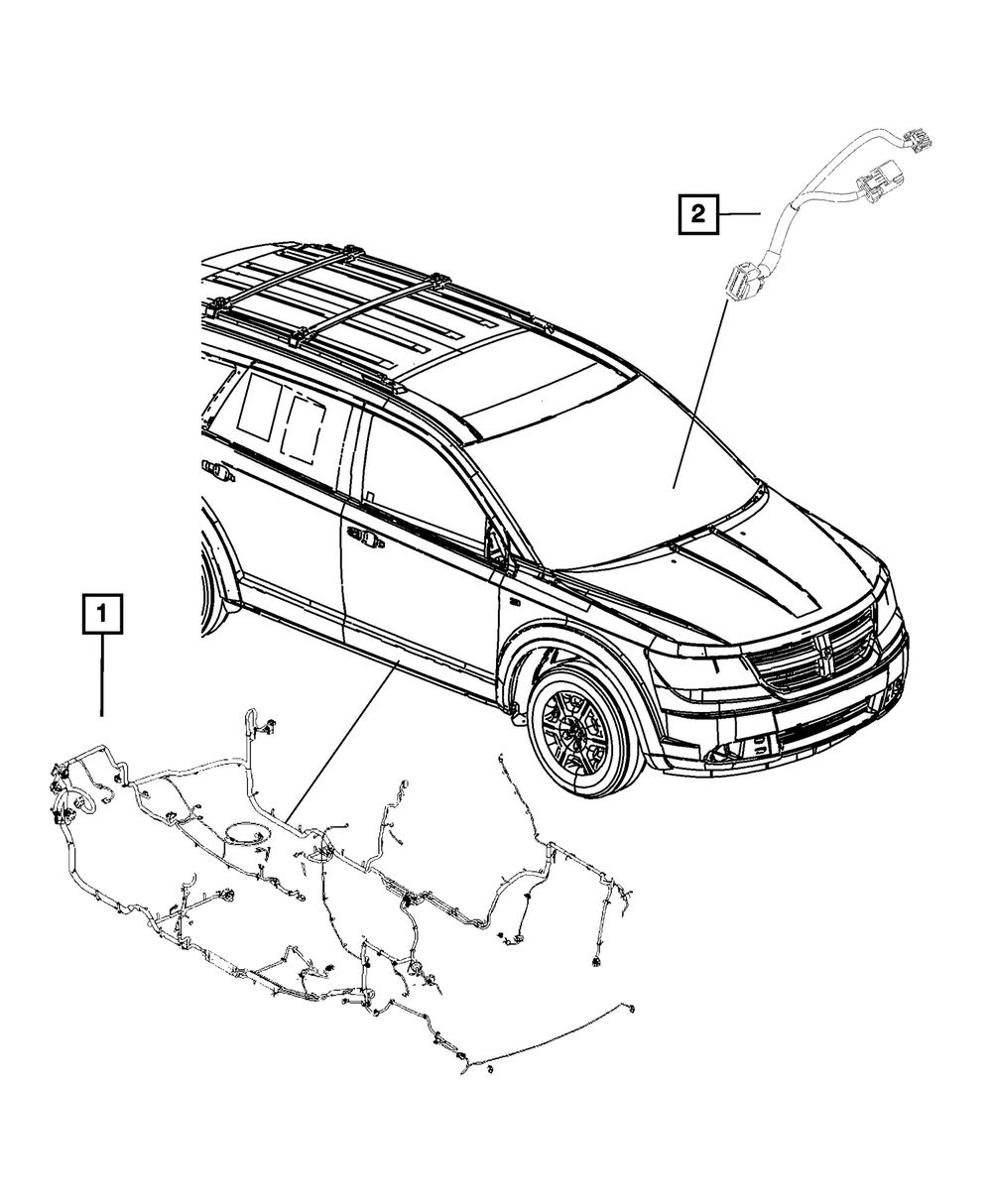 2

1