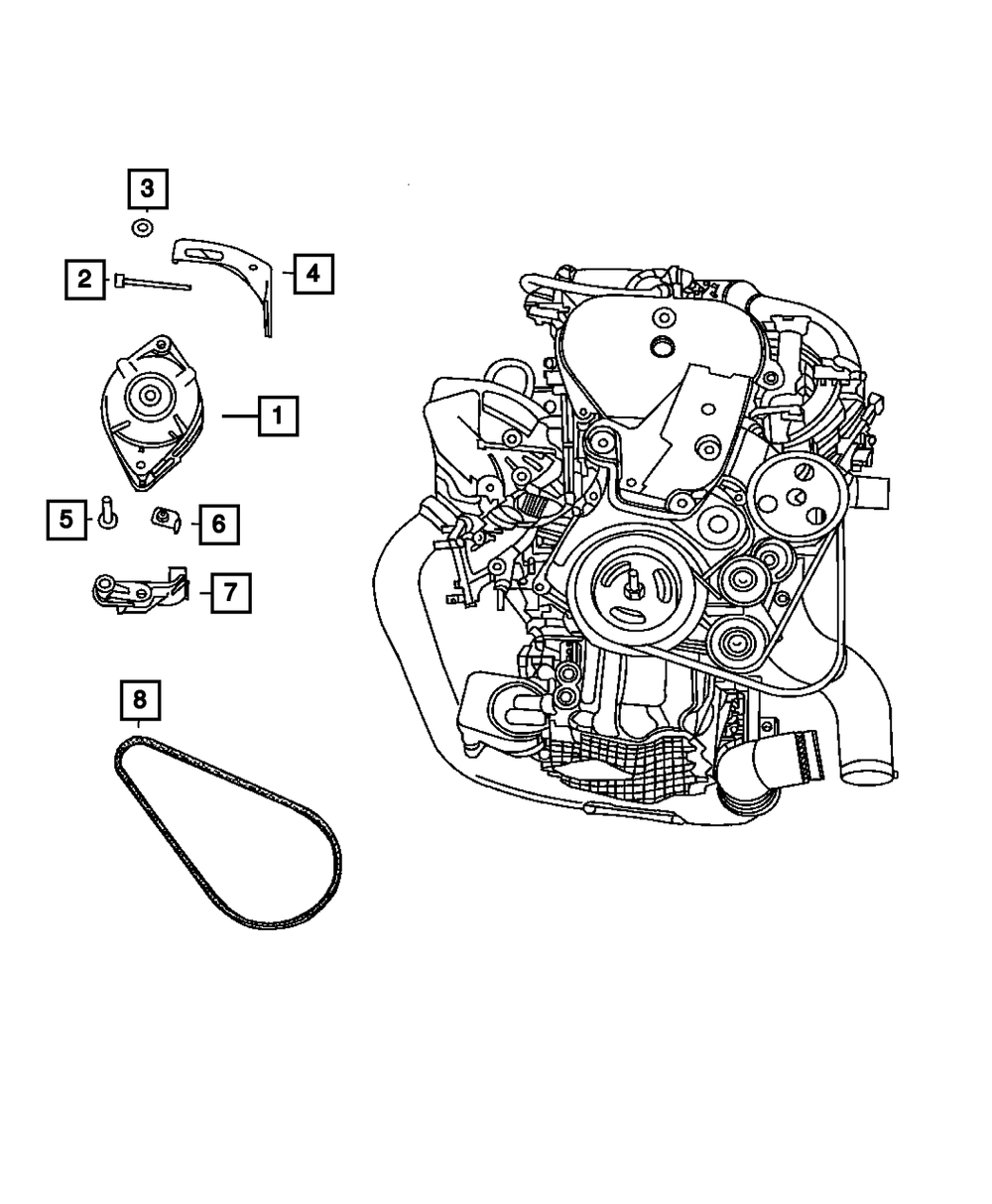 3
2
4
1
5
6
7
8