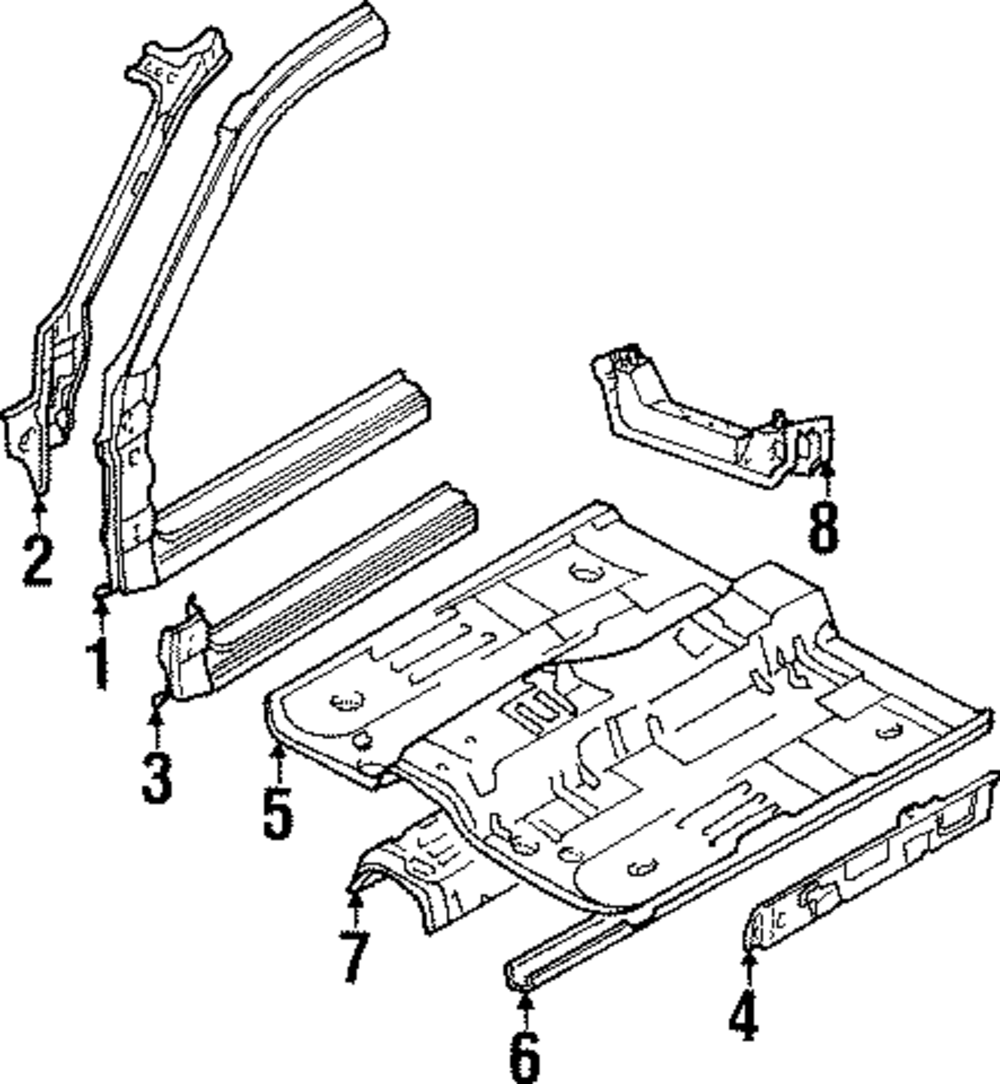 2
1
3
5
8
7
6
4