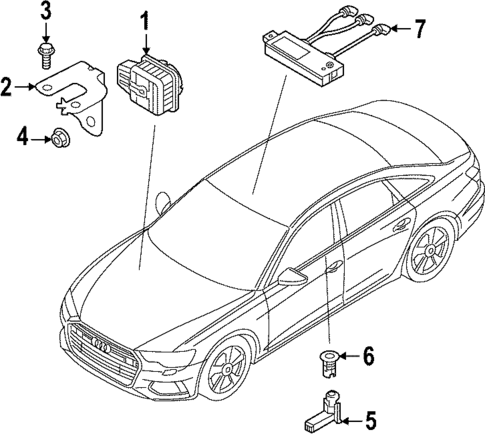 3
1
7
2
4
6
5