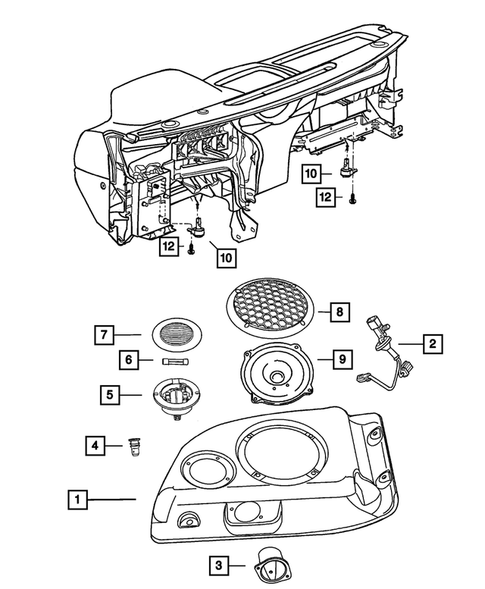 10
12
12
10
8
7
2
6
9
5
4
1
3