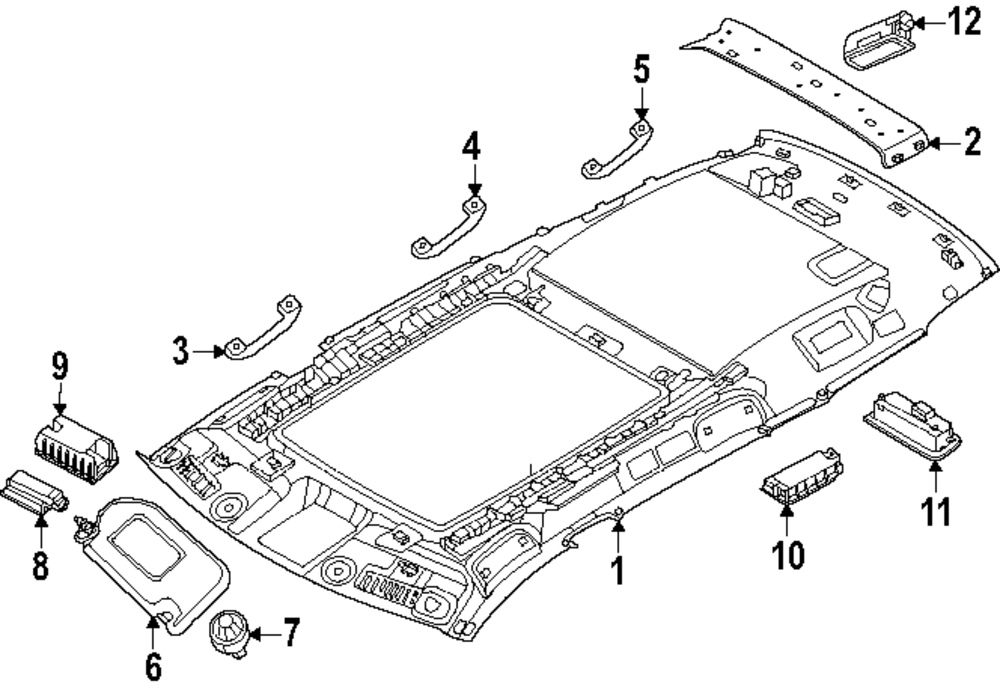 12
2
5
4
3
9
8
6
7
1
10
11