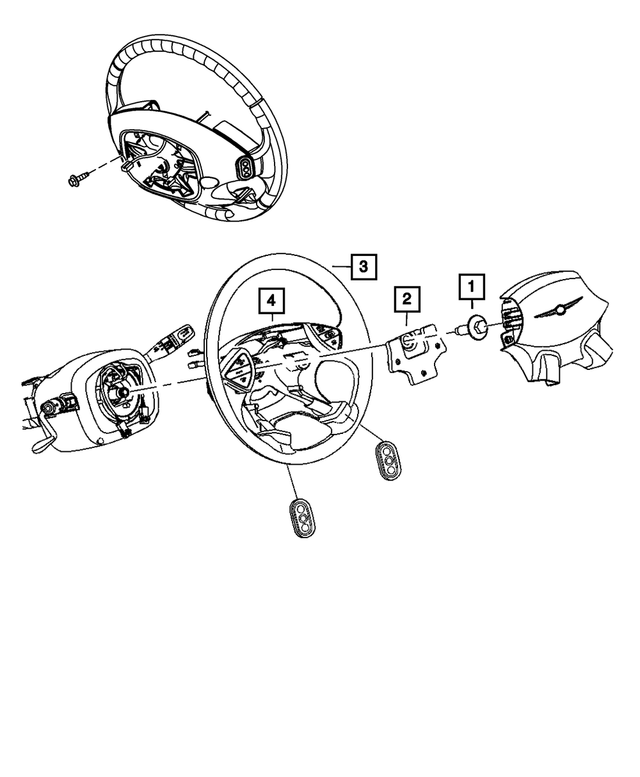 3
4
2
1