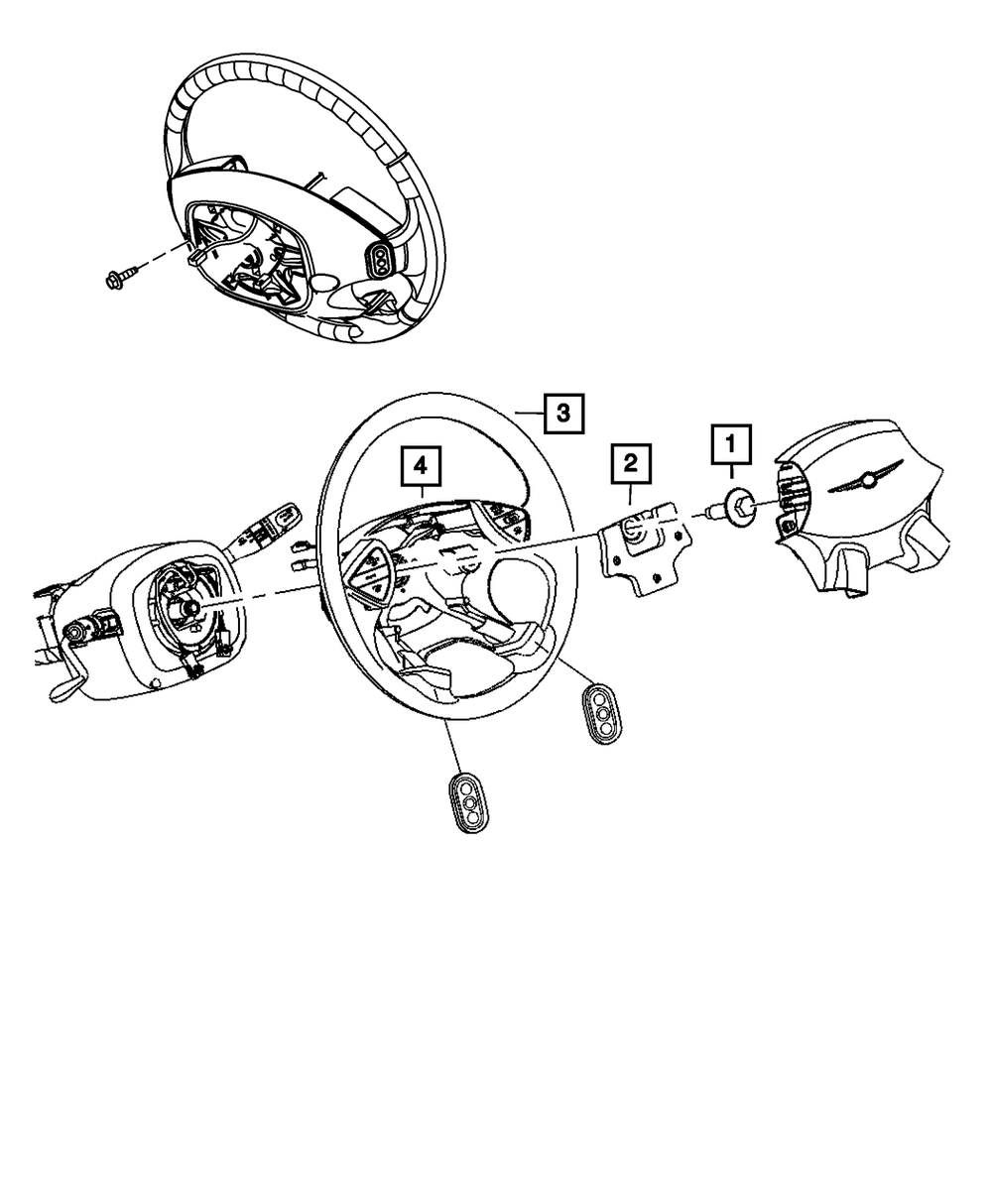 3

4

2

1