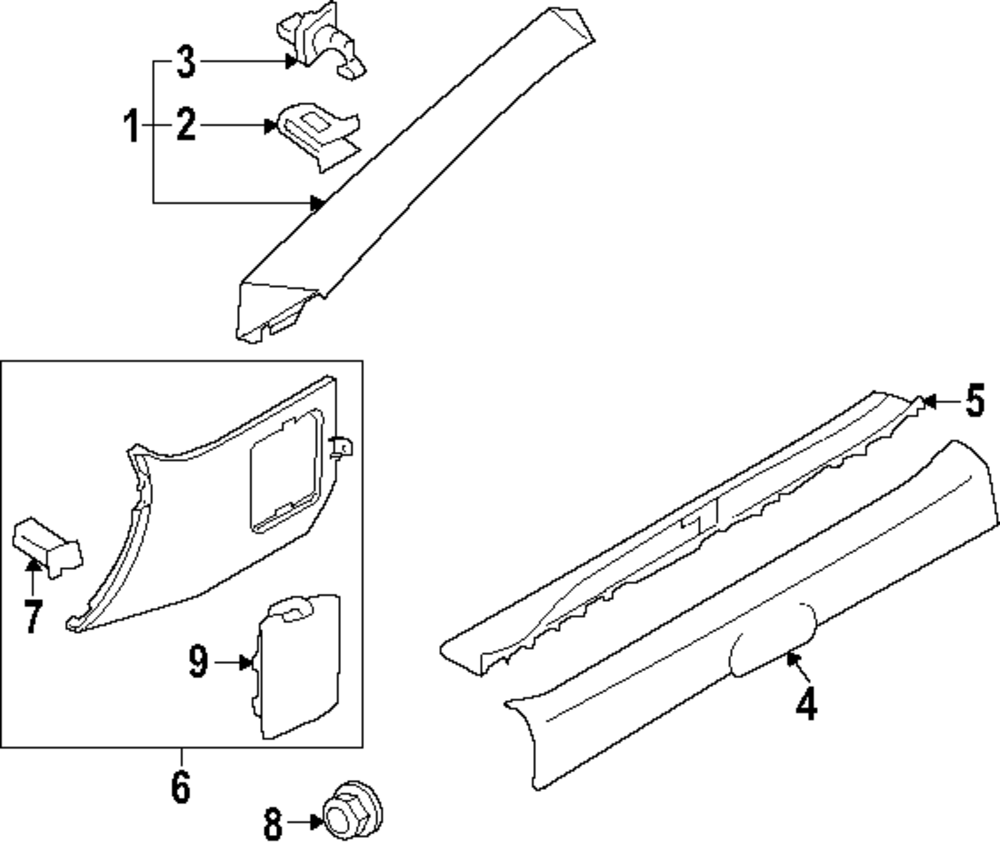 3
1
2
5
7
9
4
6
8