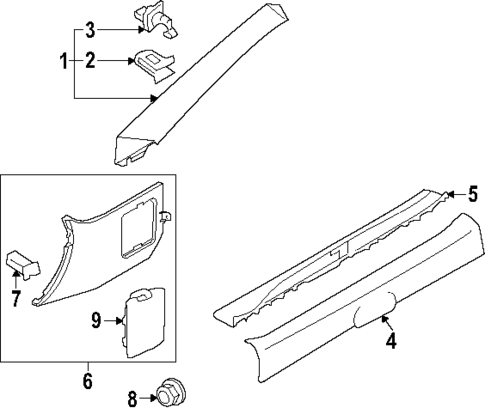 3
1
2
5
7
9
4
6
8