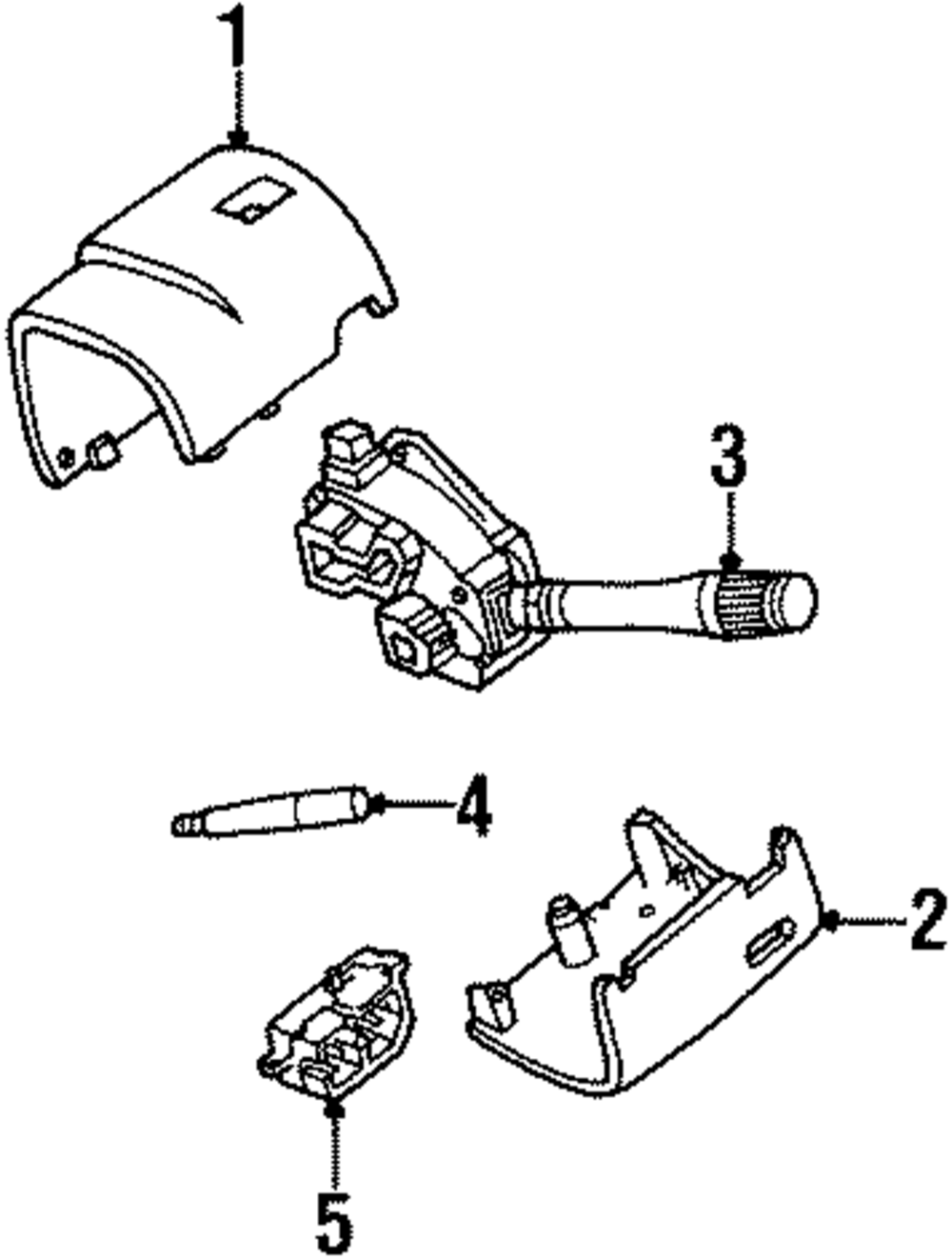 1
3
4
2
5