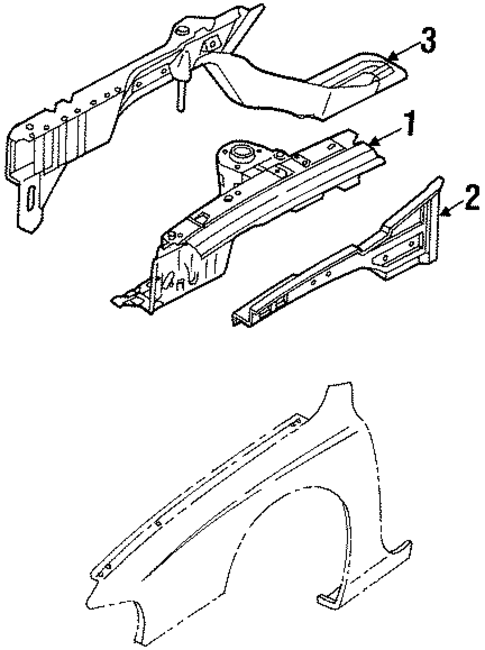 3
1
2