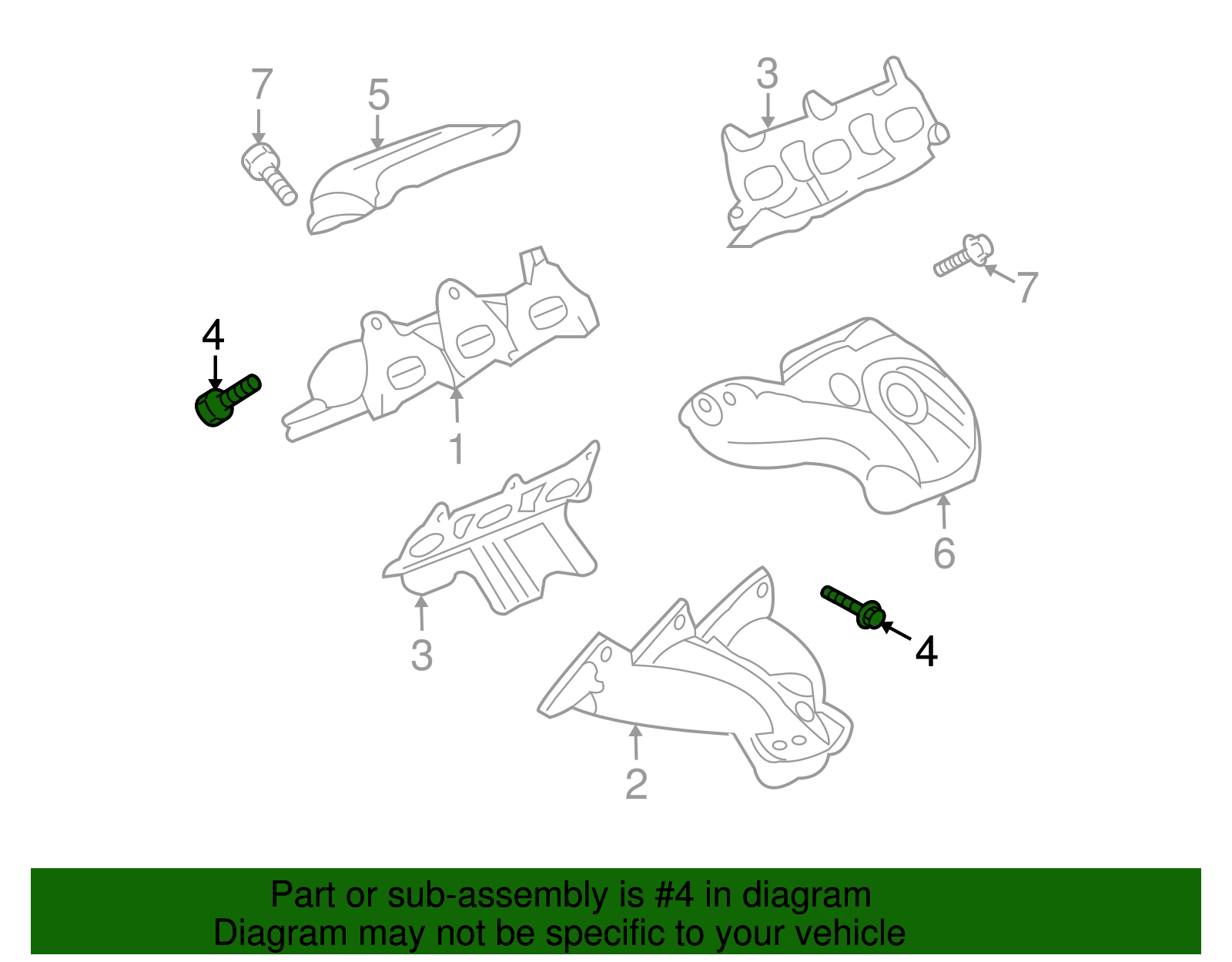 7
5
3
7
4
1
6
3
4
2

Part or sub-assembly is #4 in diagram
Diagram may not be specific to your vehicle