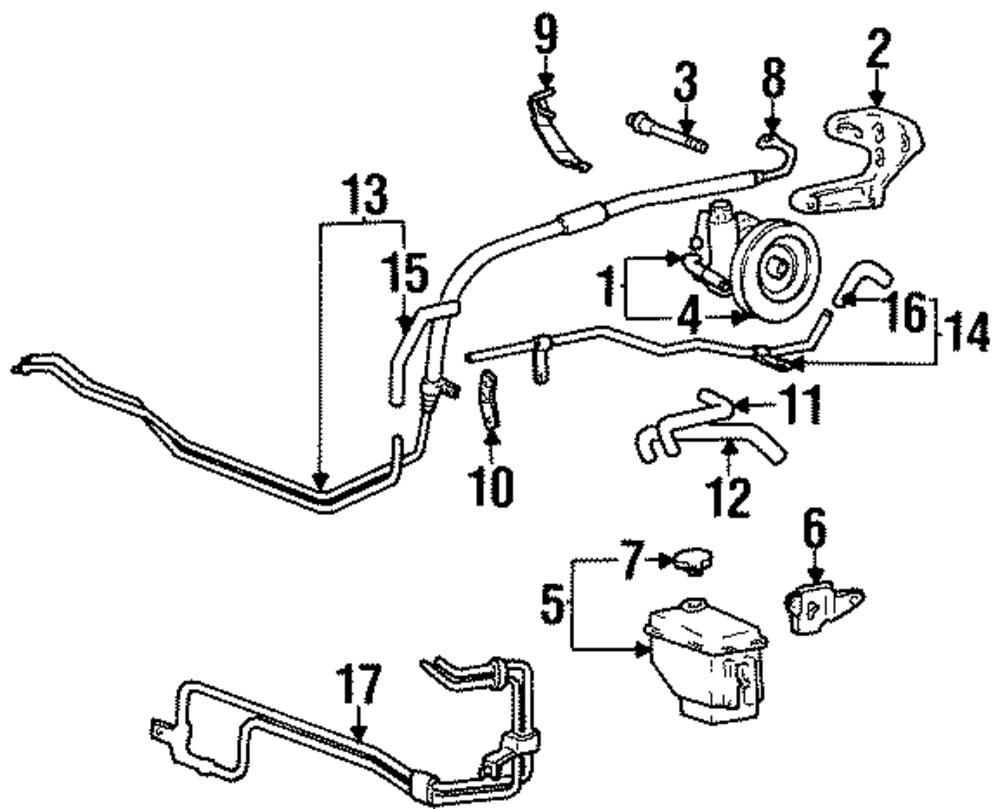 9
3
8
2
13
15
1
4
16
14
11
10
12
6
7
5
17