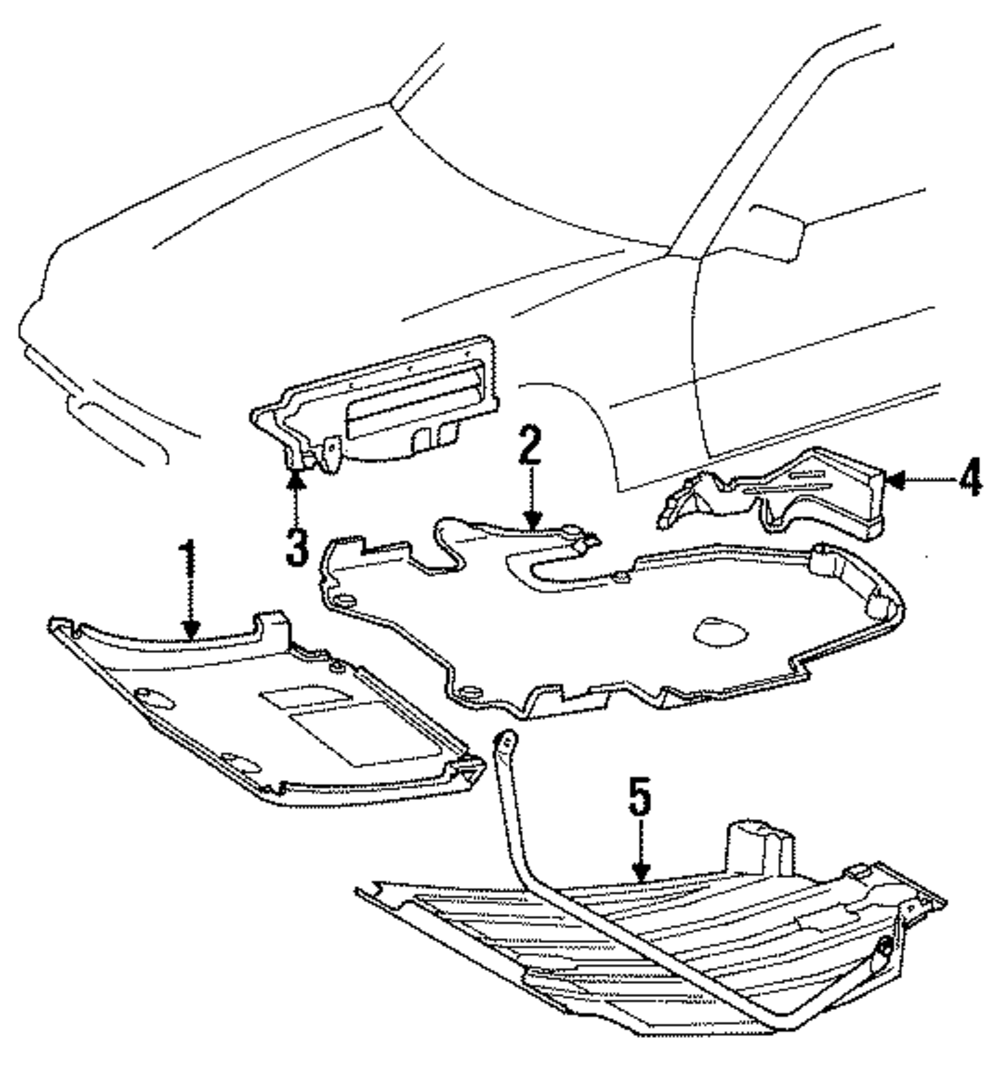 2
4
3
1
5