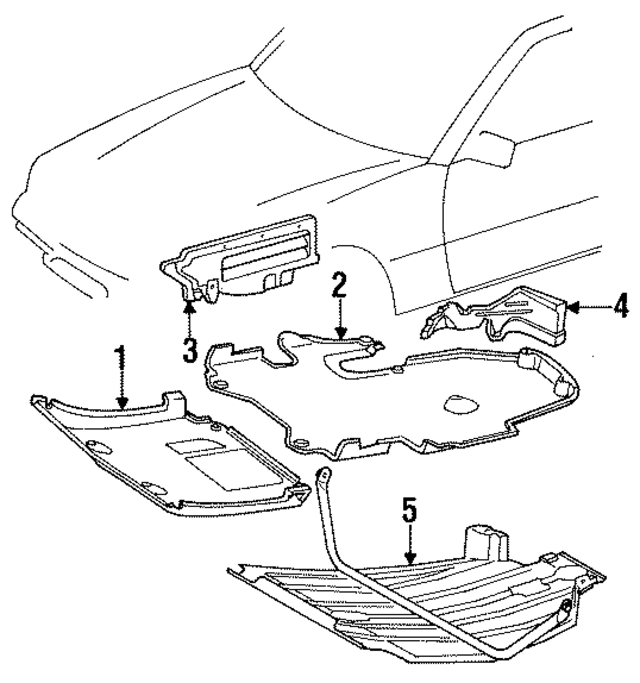 2
4
3
1
5