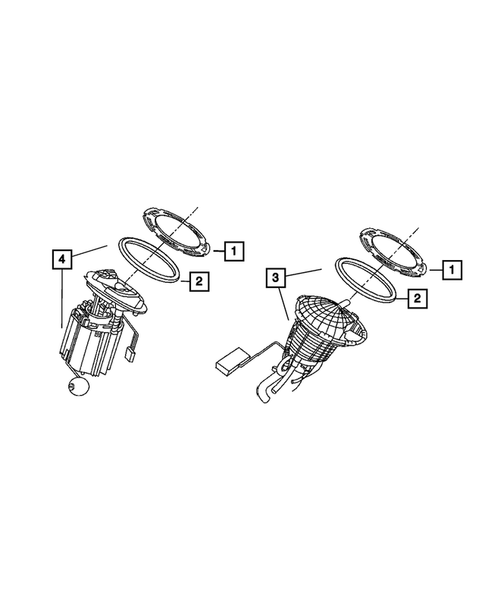 4
1
2
3
1
2